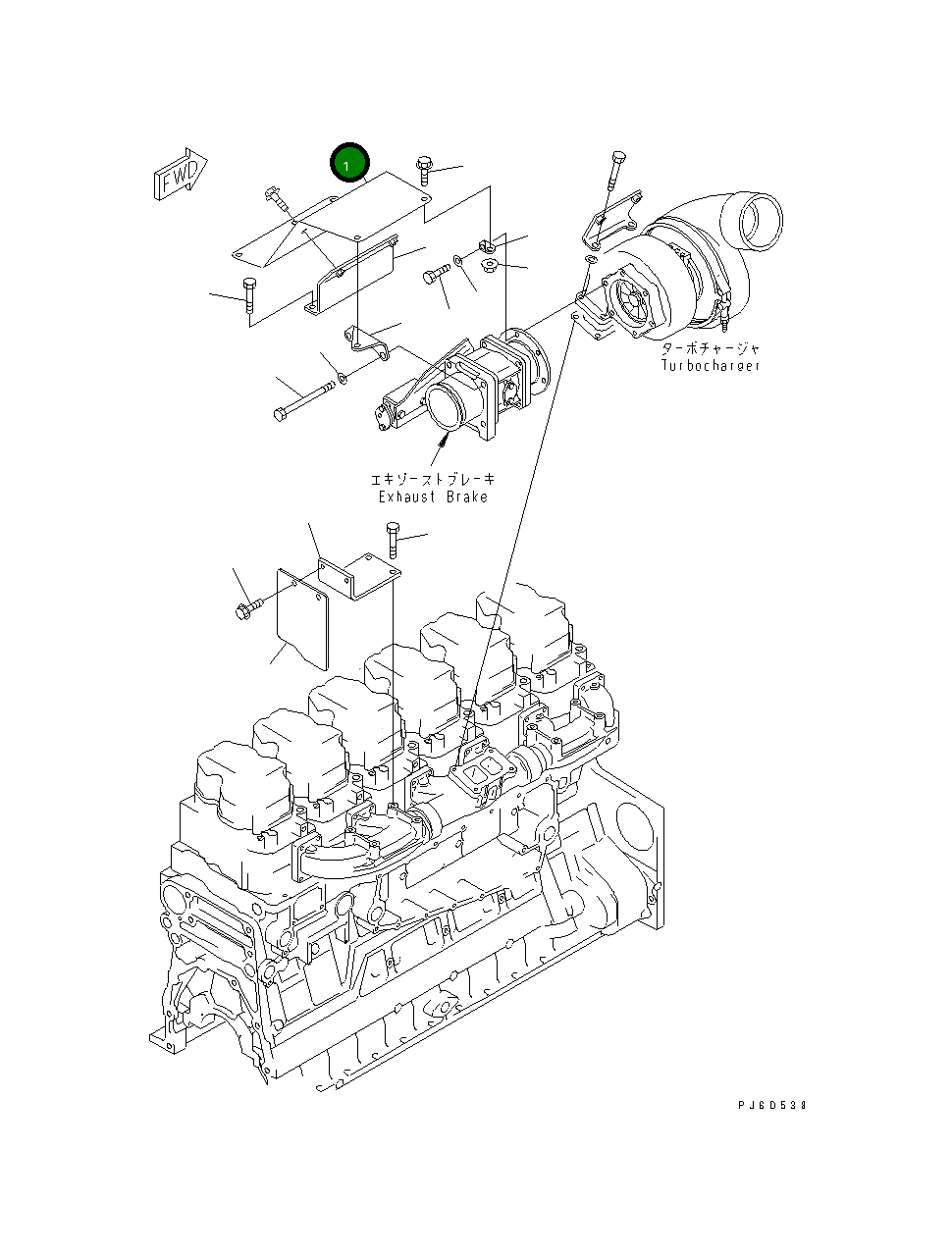 FWD

1

ターボチャージャ
Turbocharger

エキゾーストブレーキ
Exhaust Brake

PJ6D538