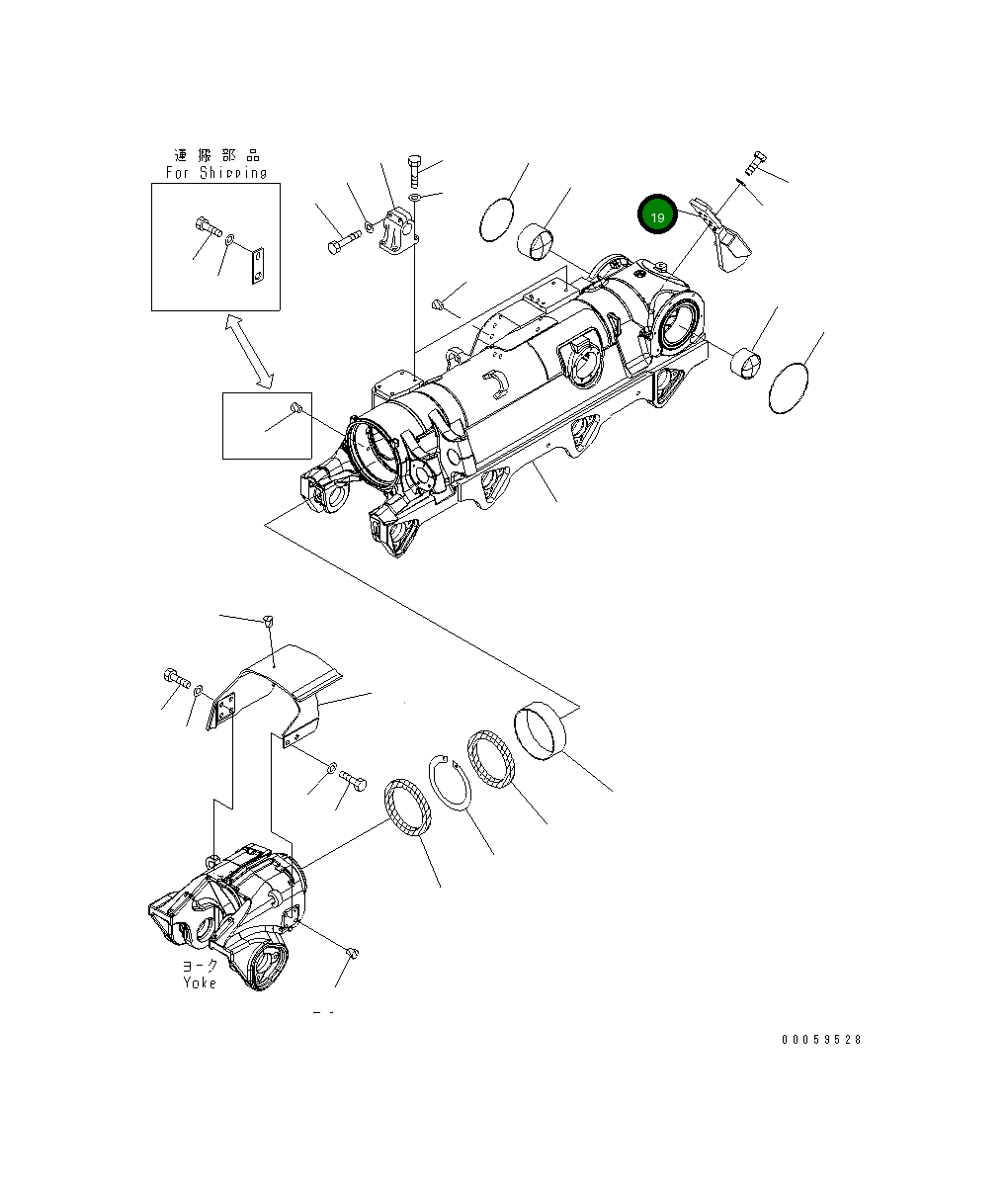 運搬部品
For Shipping

19

ヨーク
Yoke

00059528