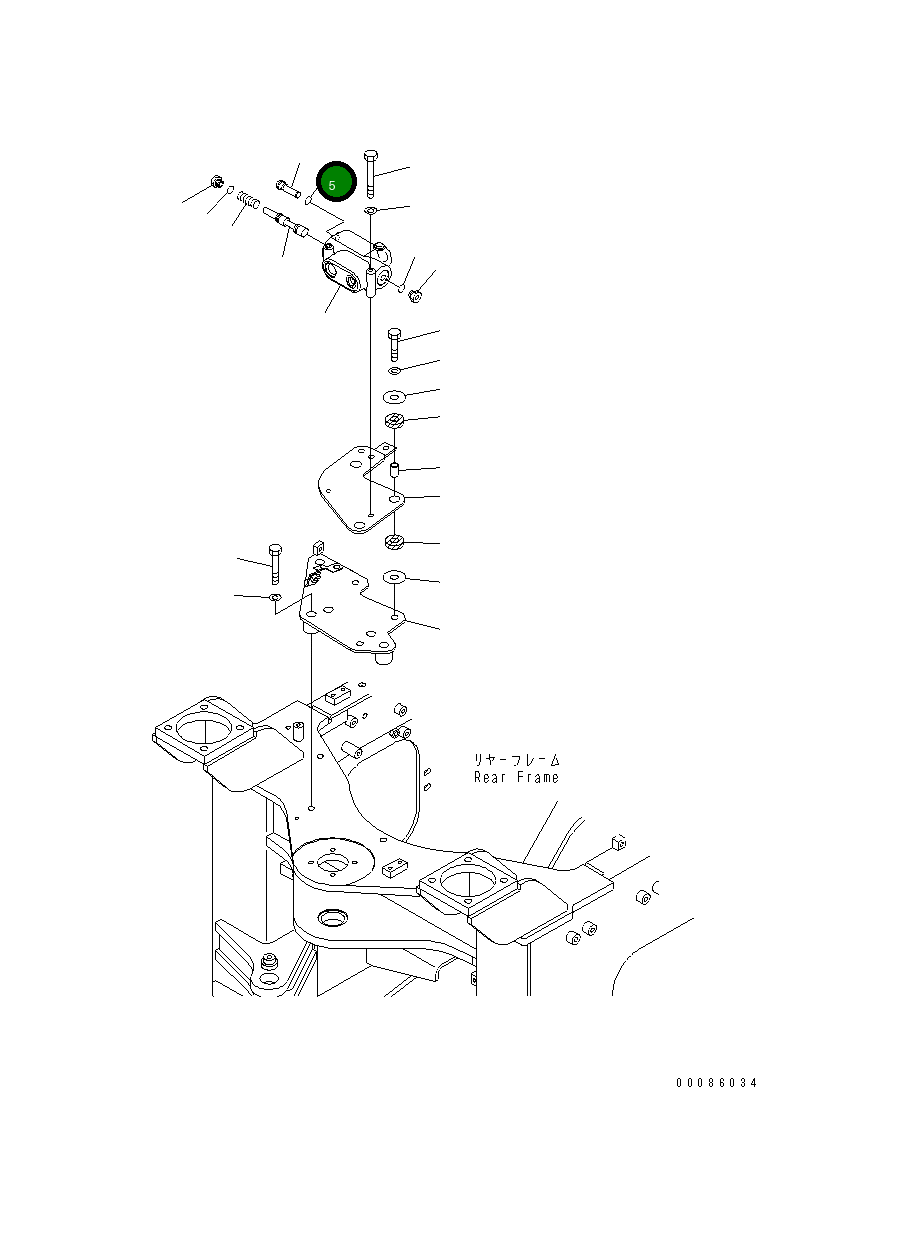 5

リヤーフレーム
Rear Frame

00086034