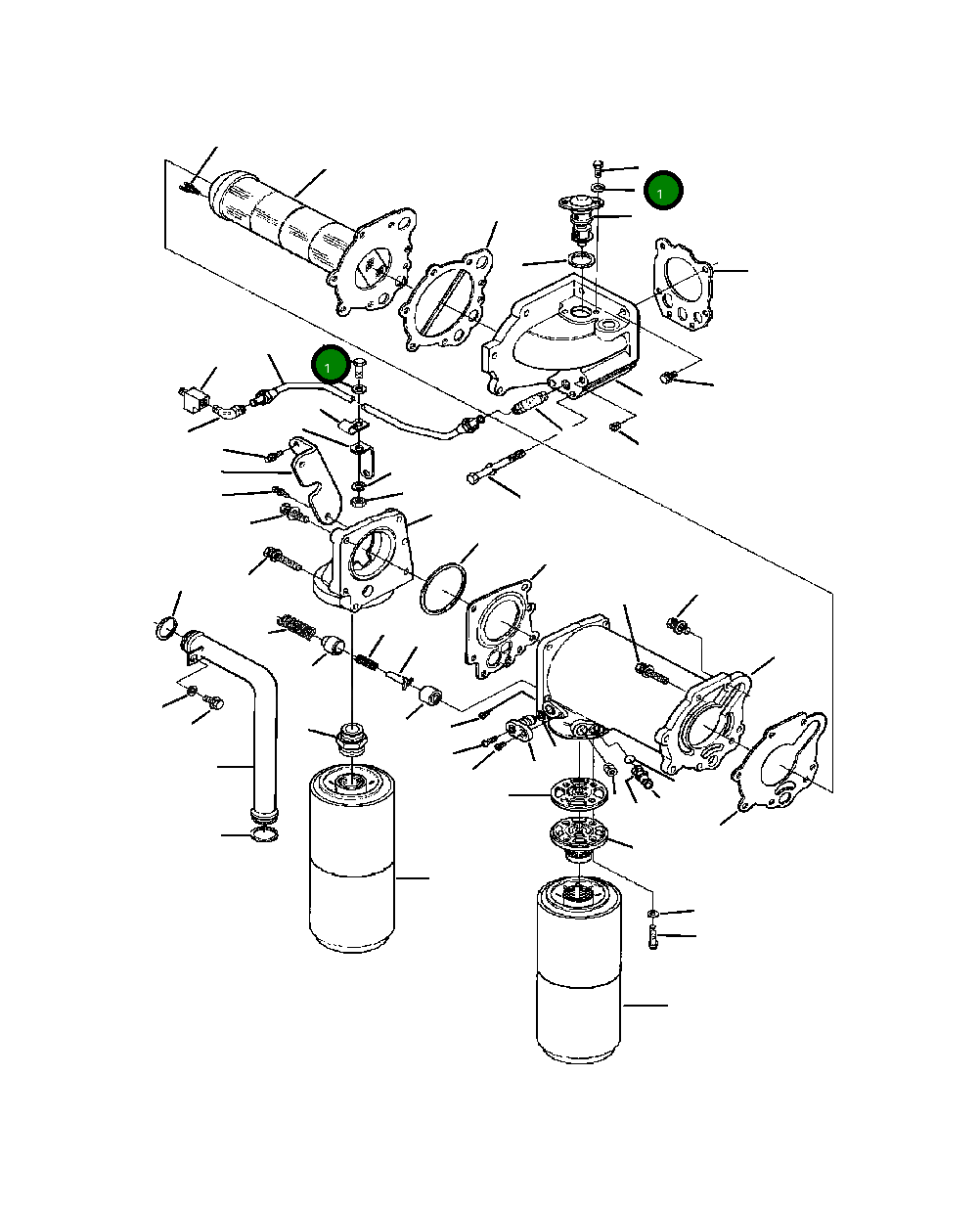 1
1