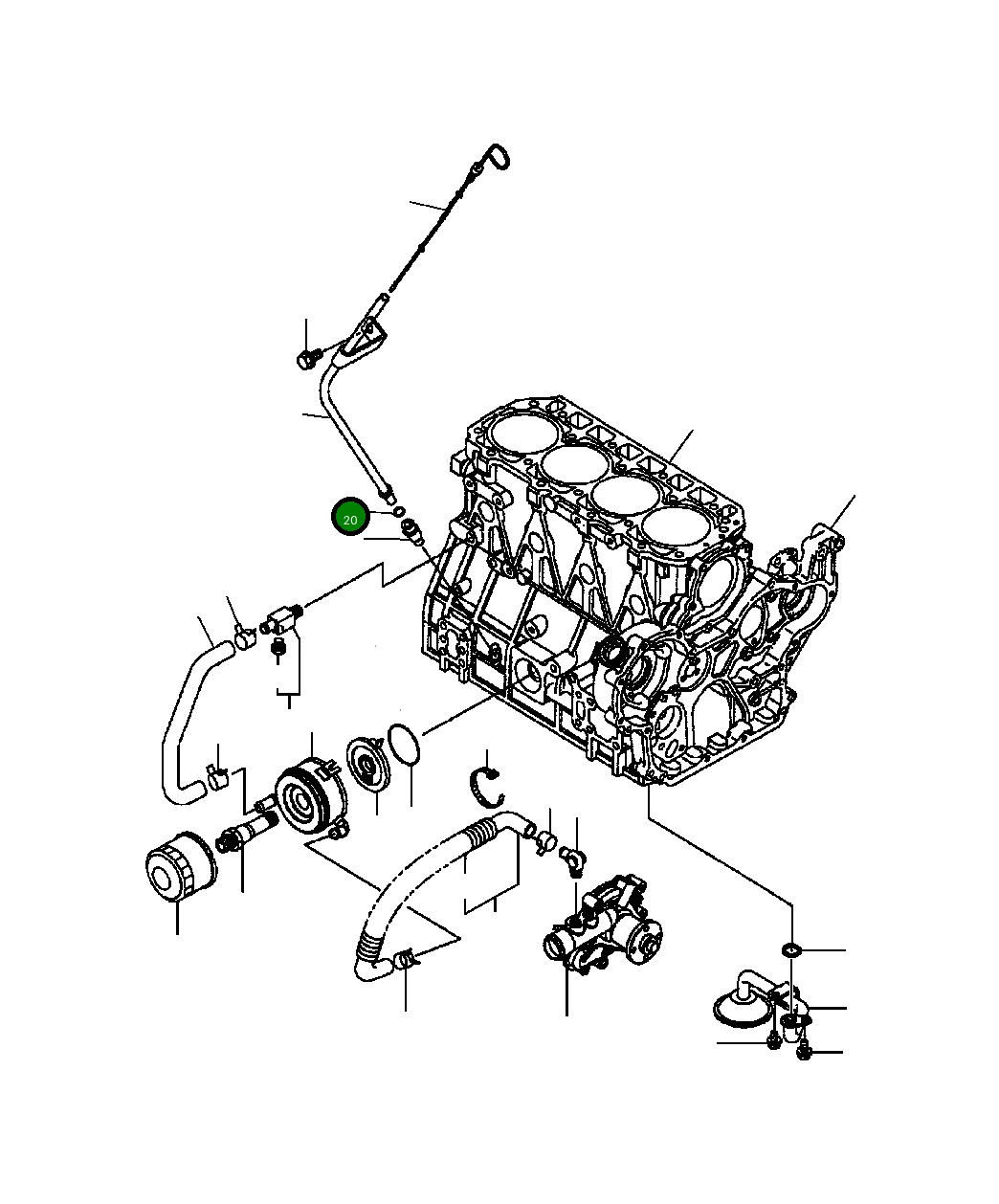 20