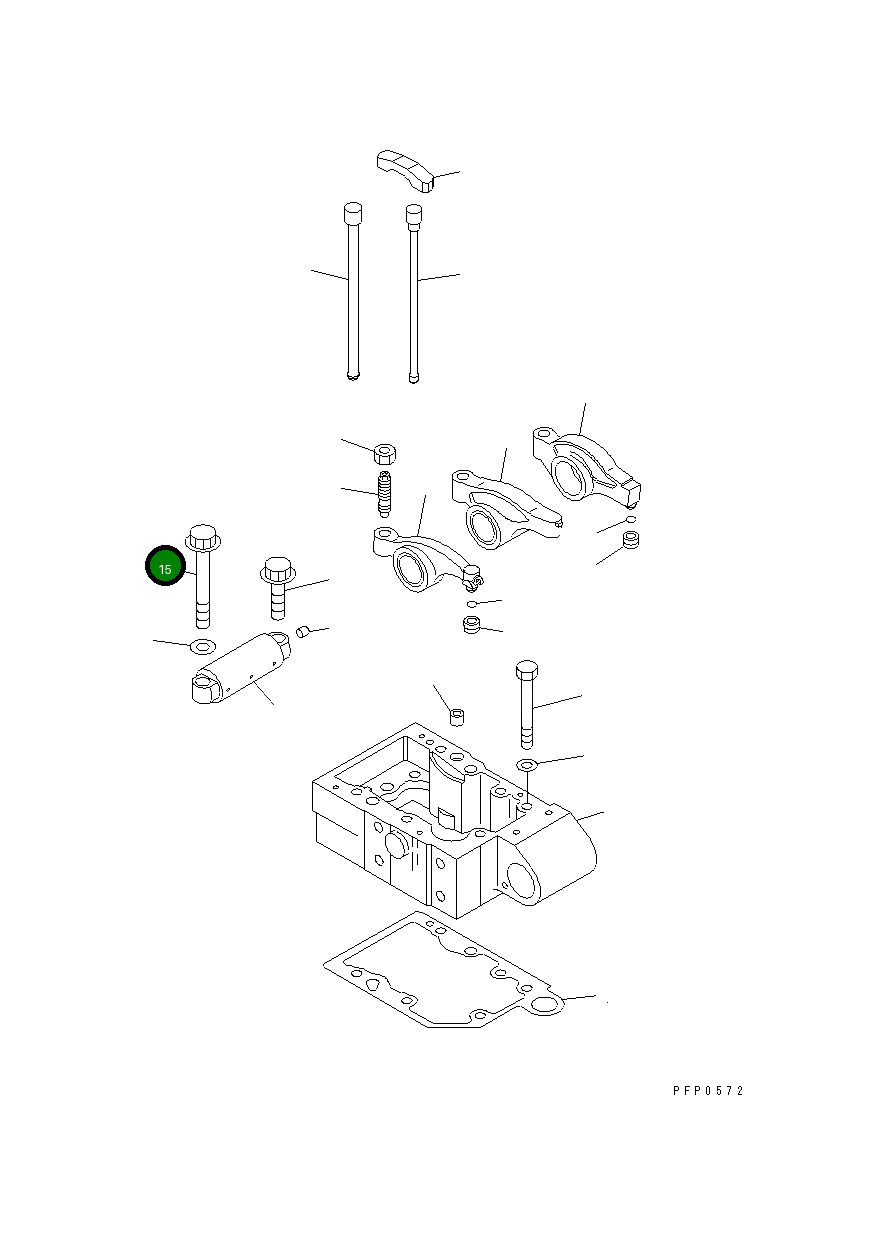 15

PFP0572