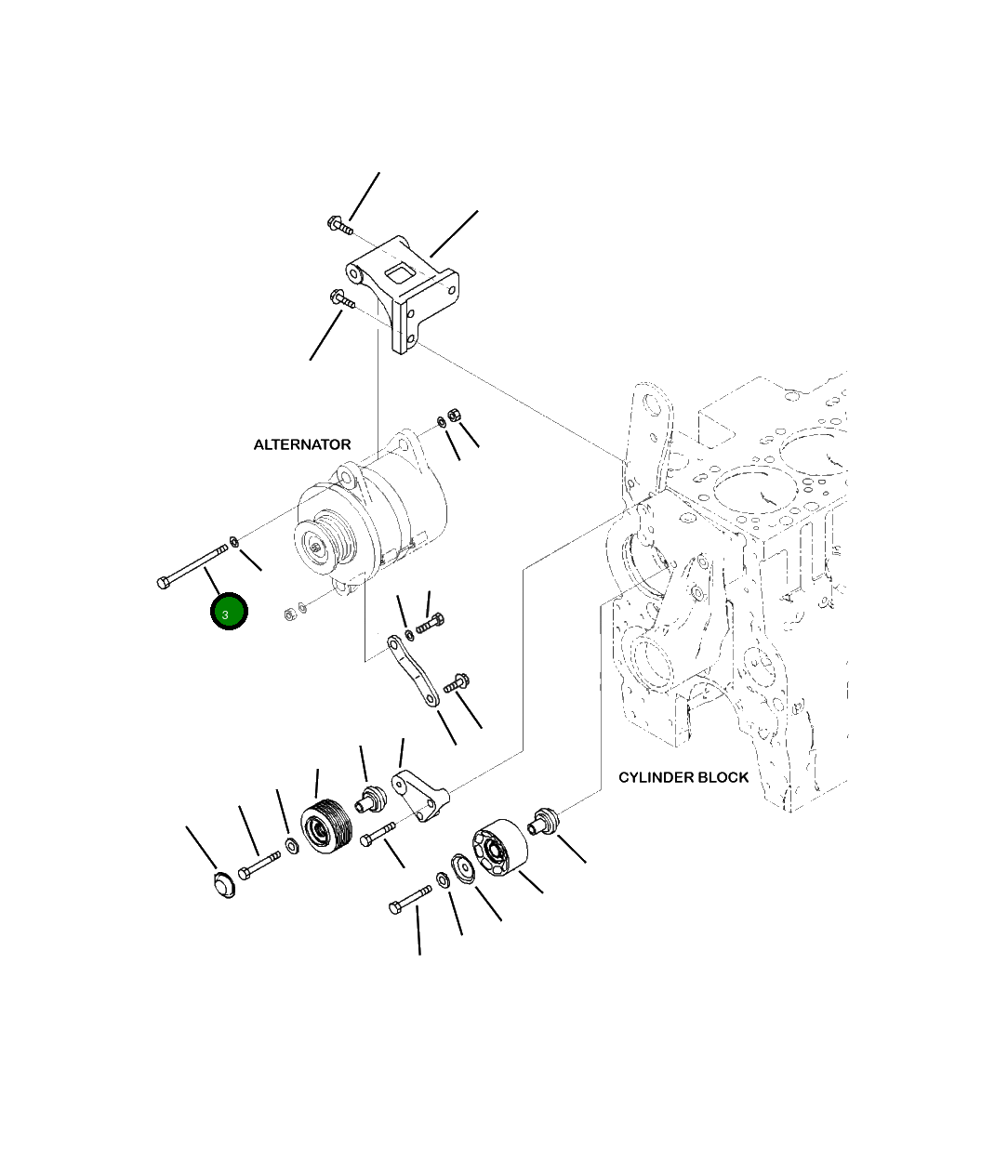 ALTERNATOR

3

CYLINDER BLOCK