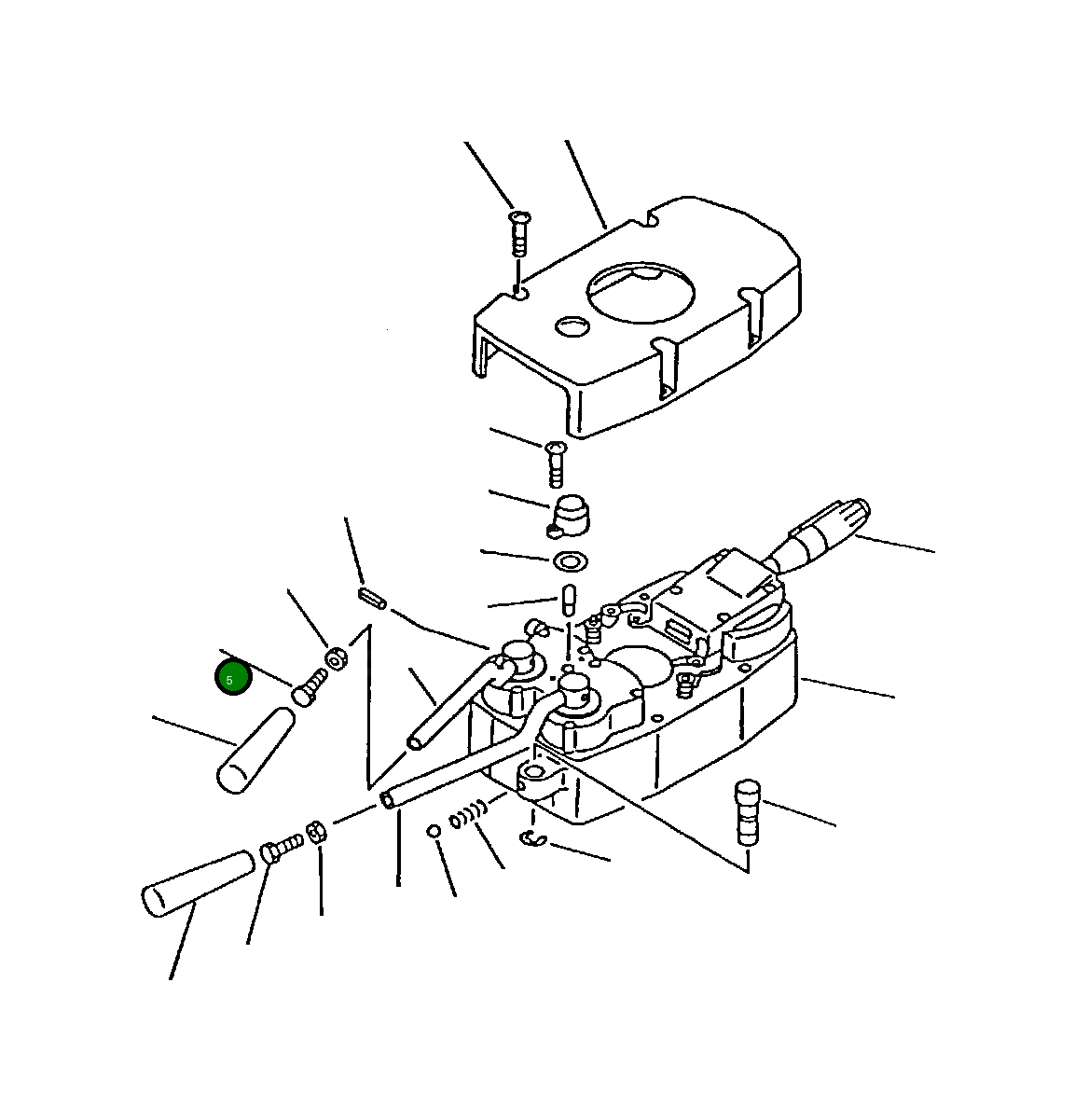 5