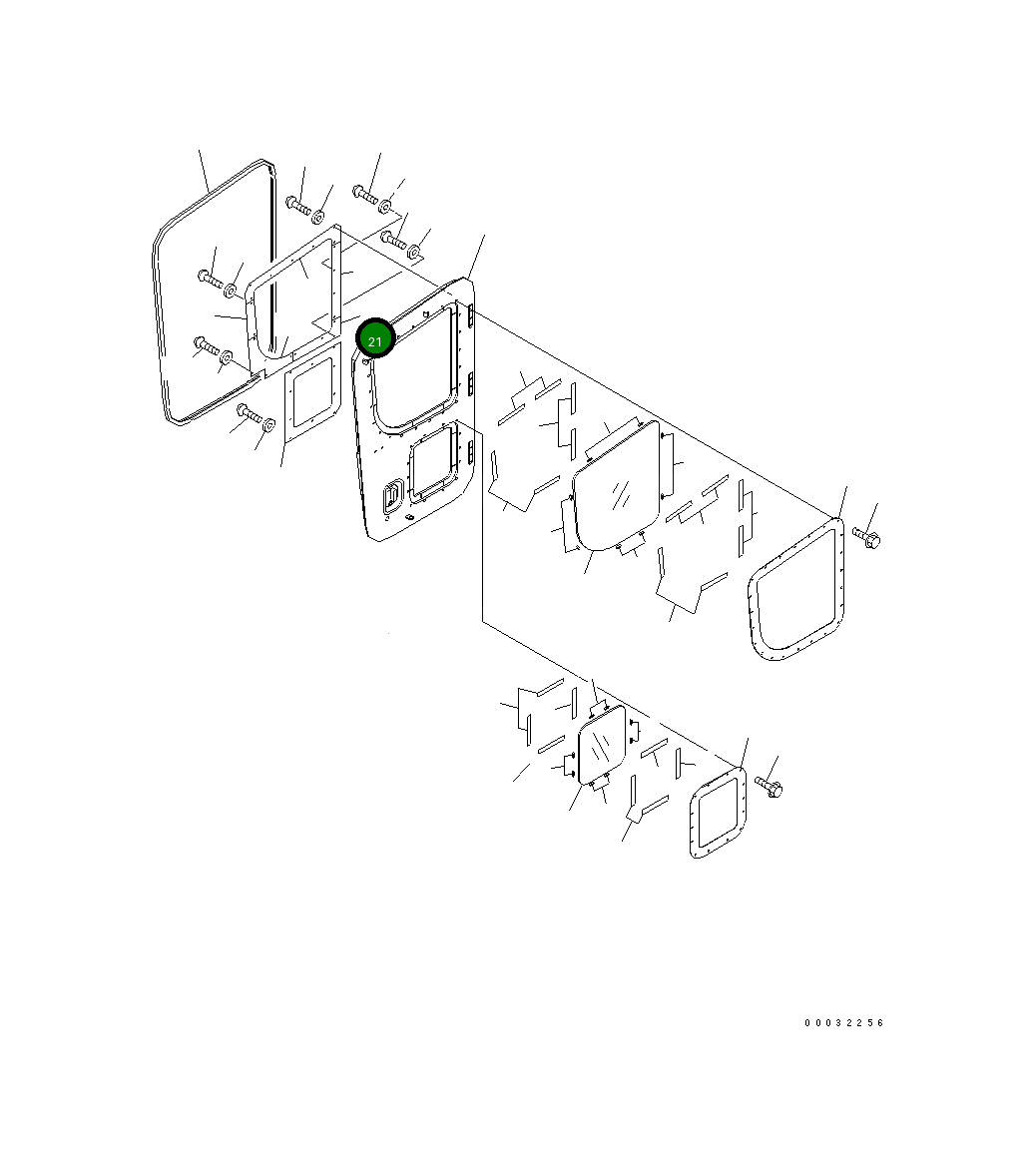 21

00032256