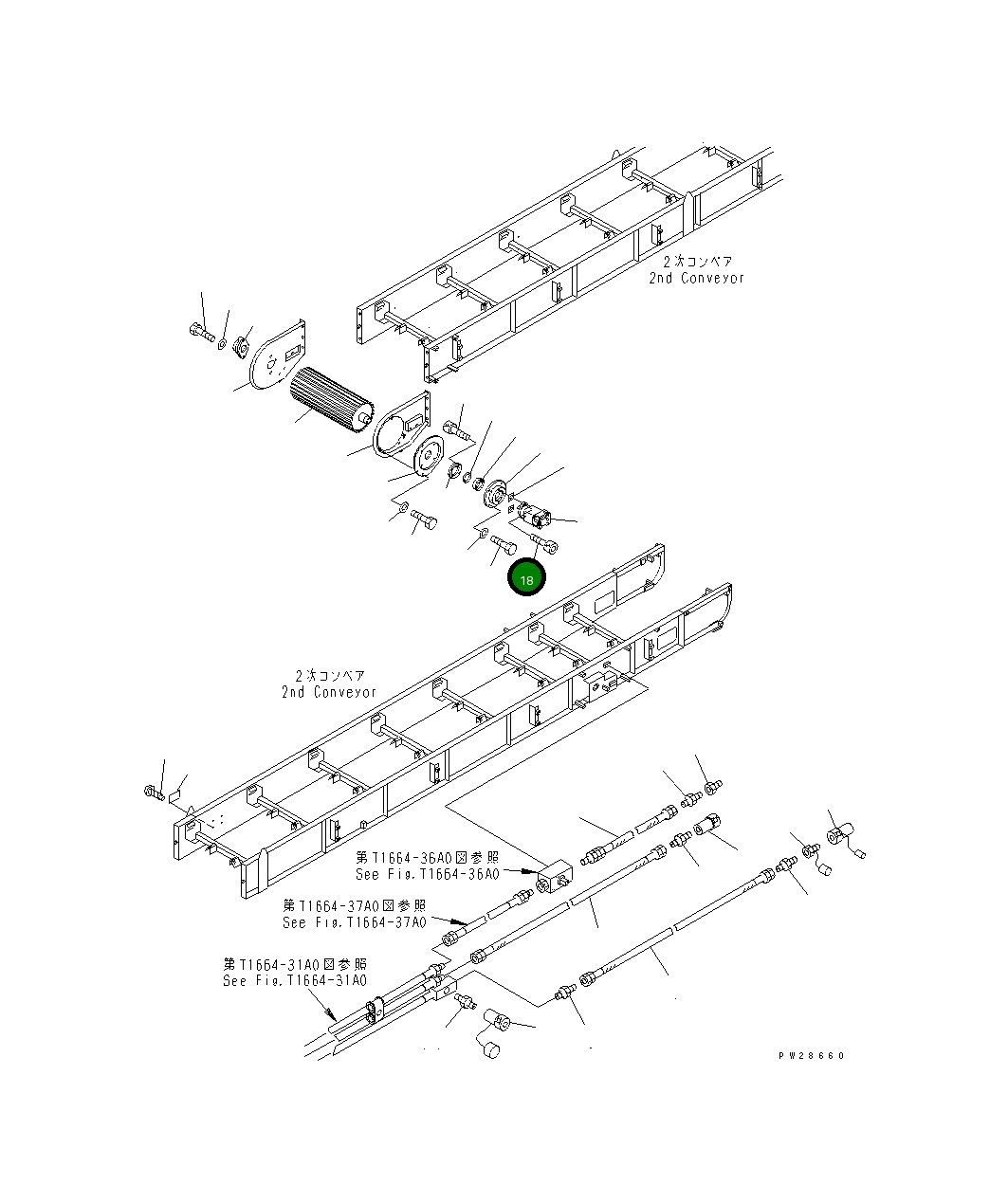 2次コンベア
2nd Conveyor

18

2次コンベア
2nd Conveyor

第T1664-36A0図参照
See Fig.T1664-36A0

第T1664-37A0図参照
See Fig.T1664-37A0

第T1664-31A0図参照
See Fig.T1664-31A0

PW28660