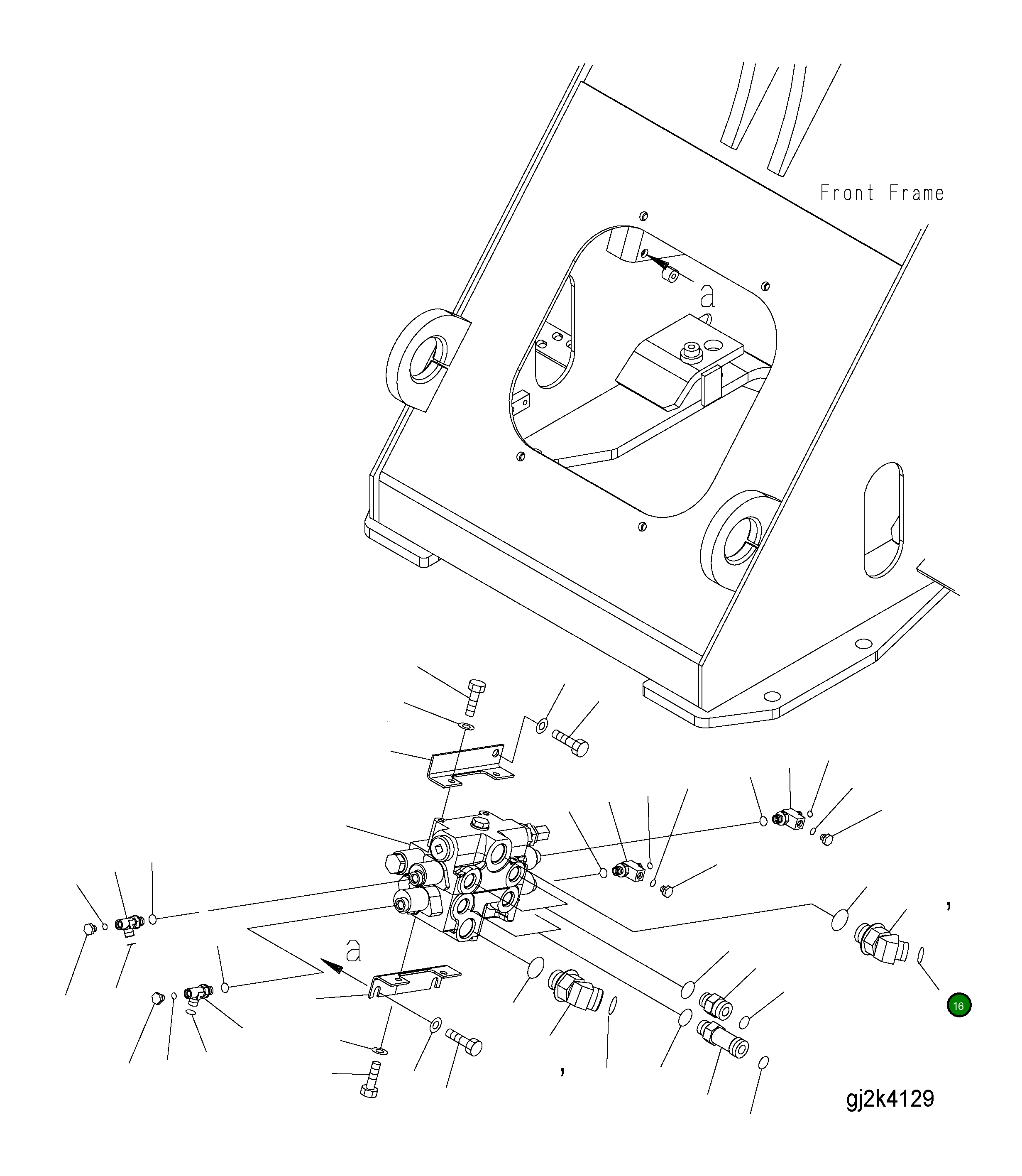 Front Frame

a

a

,

,

16

gj2k4129