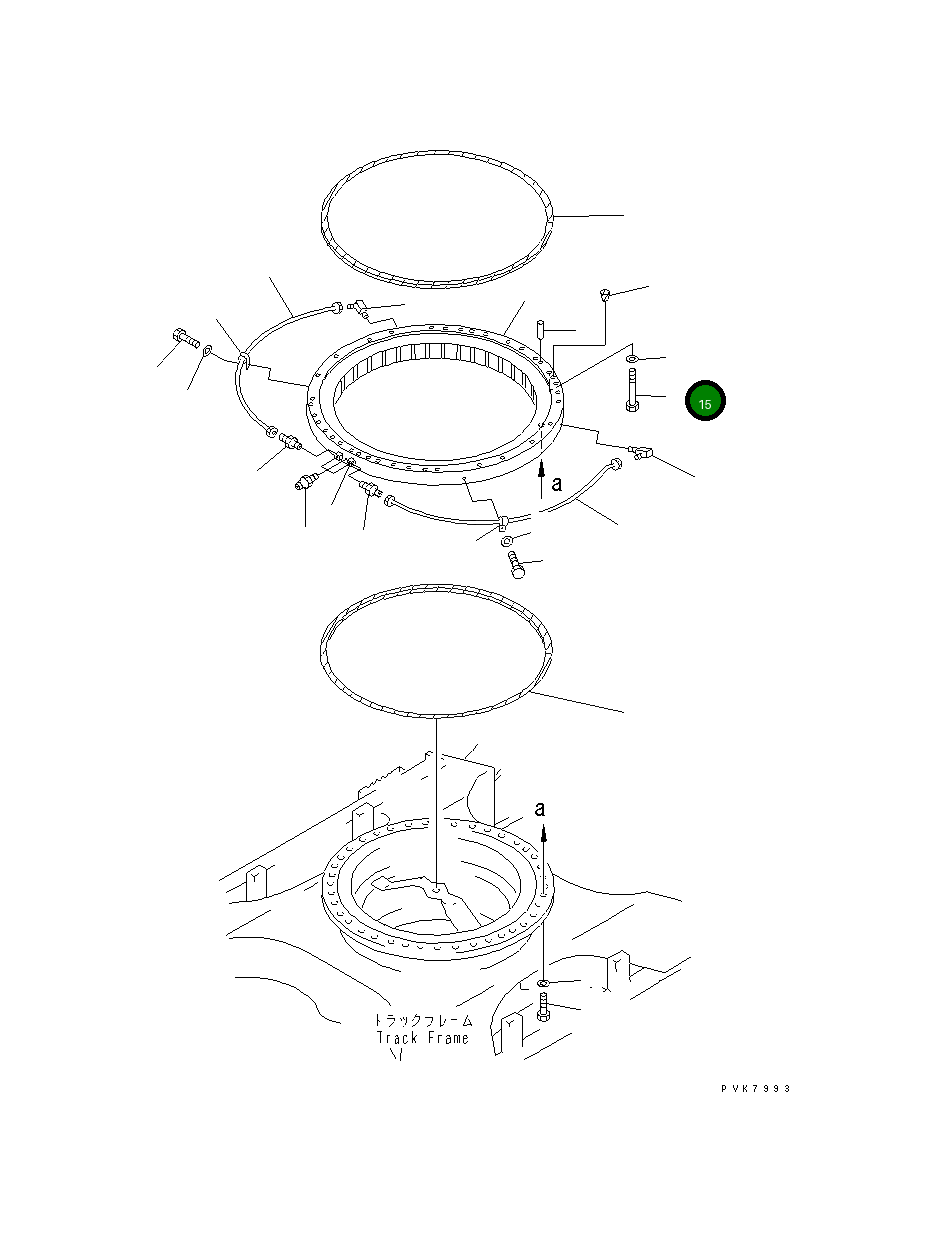 15

a

a

トラックフレーム
Track Frame

PVK7993