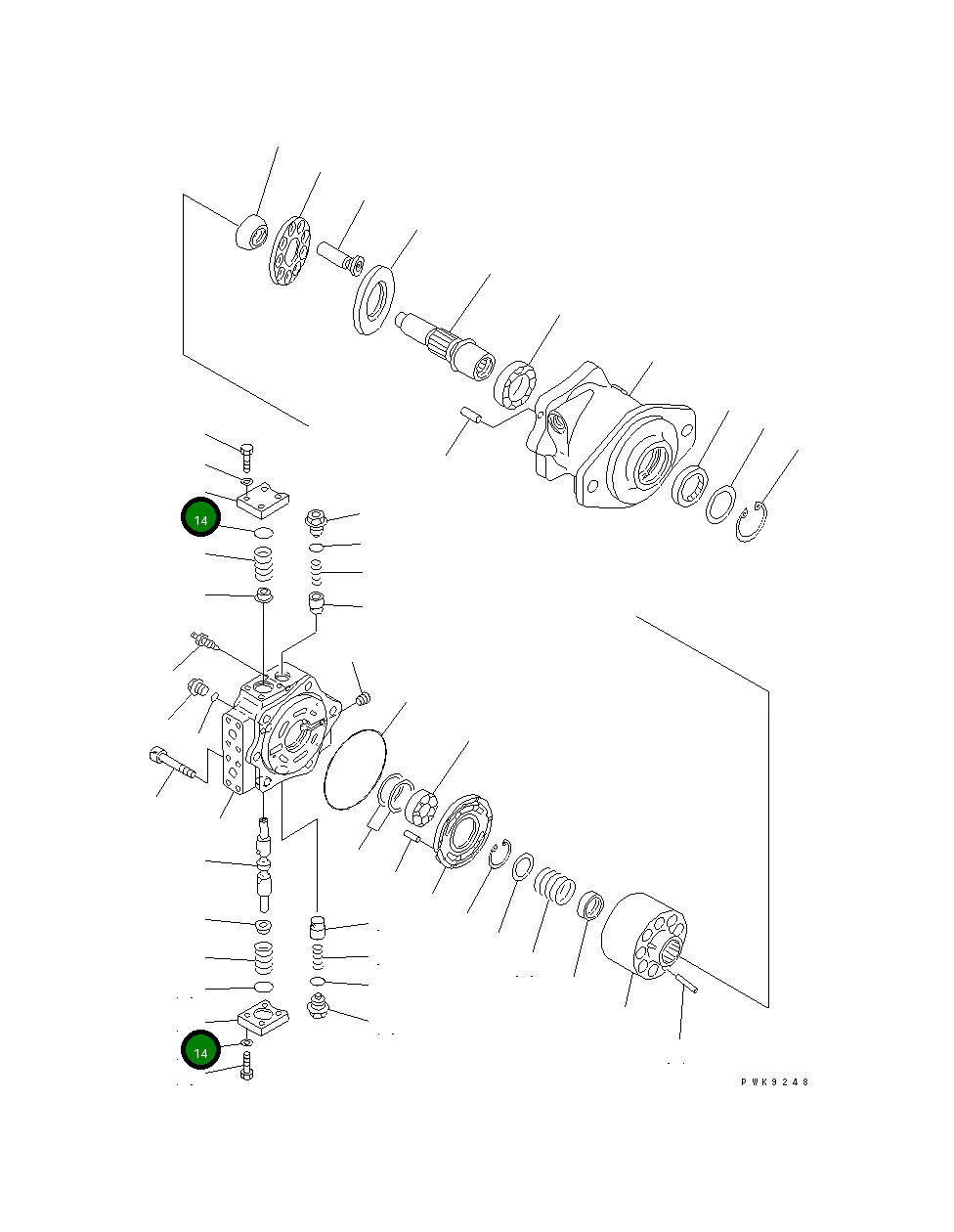 14

14

PWK9248