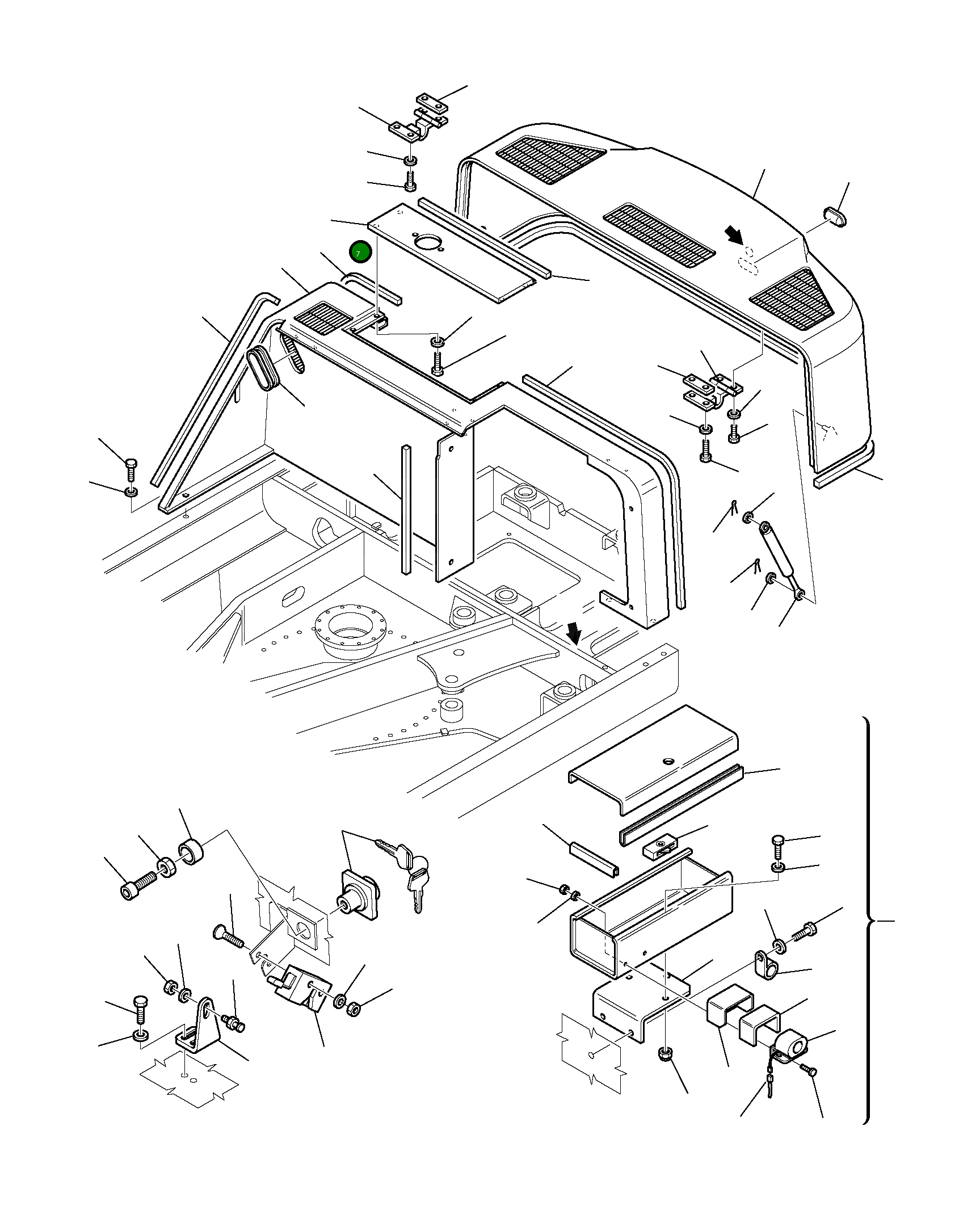 7