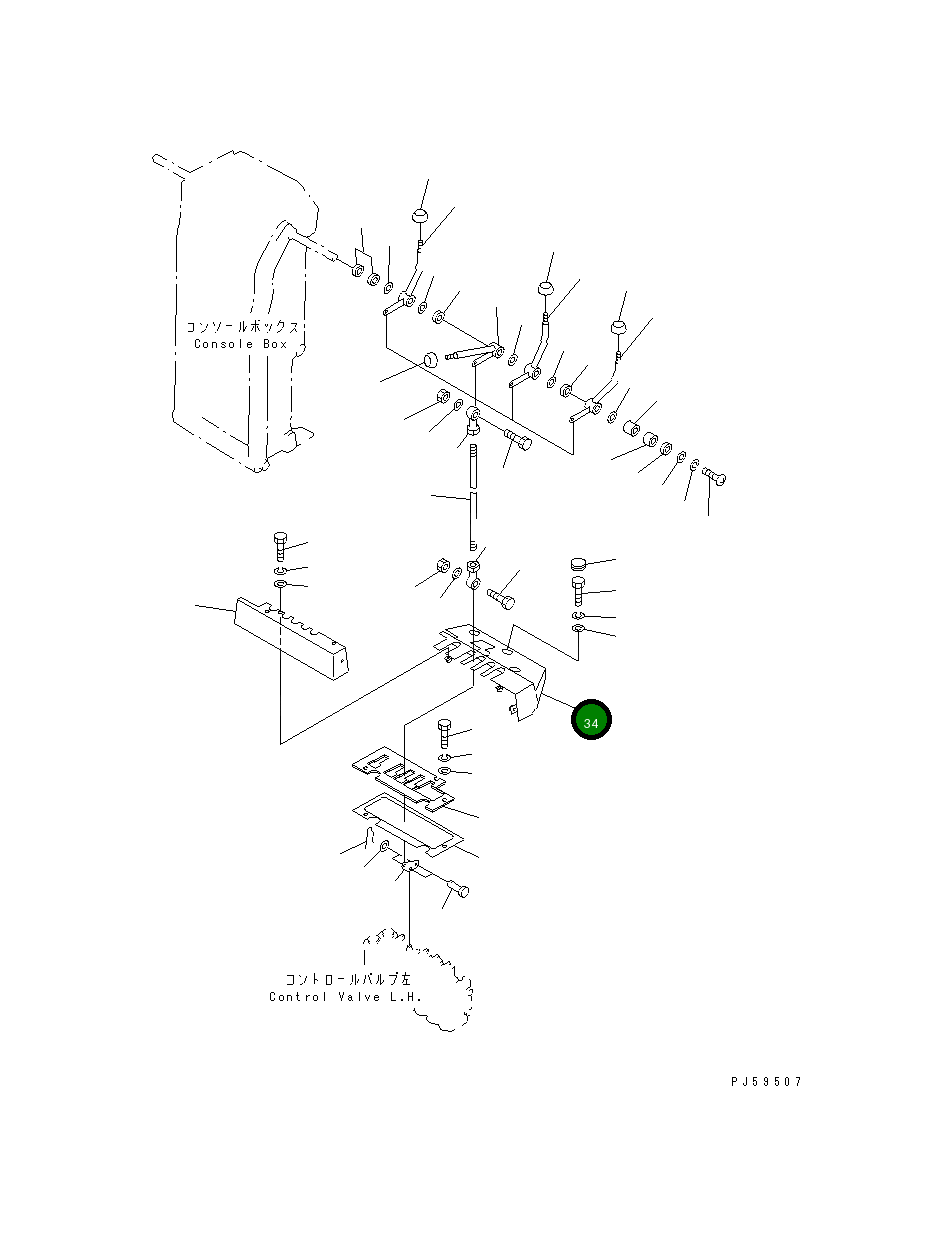 コンソールボックス
Console Box

34

コントロールバルブ左
Control Valve L.H.

PJ59507