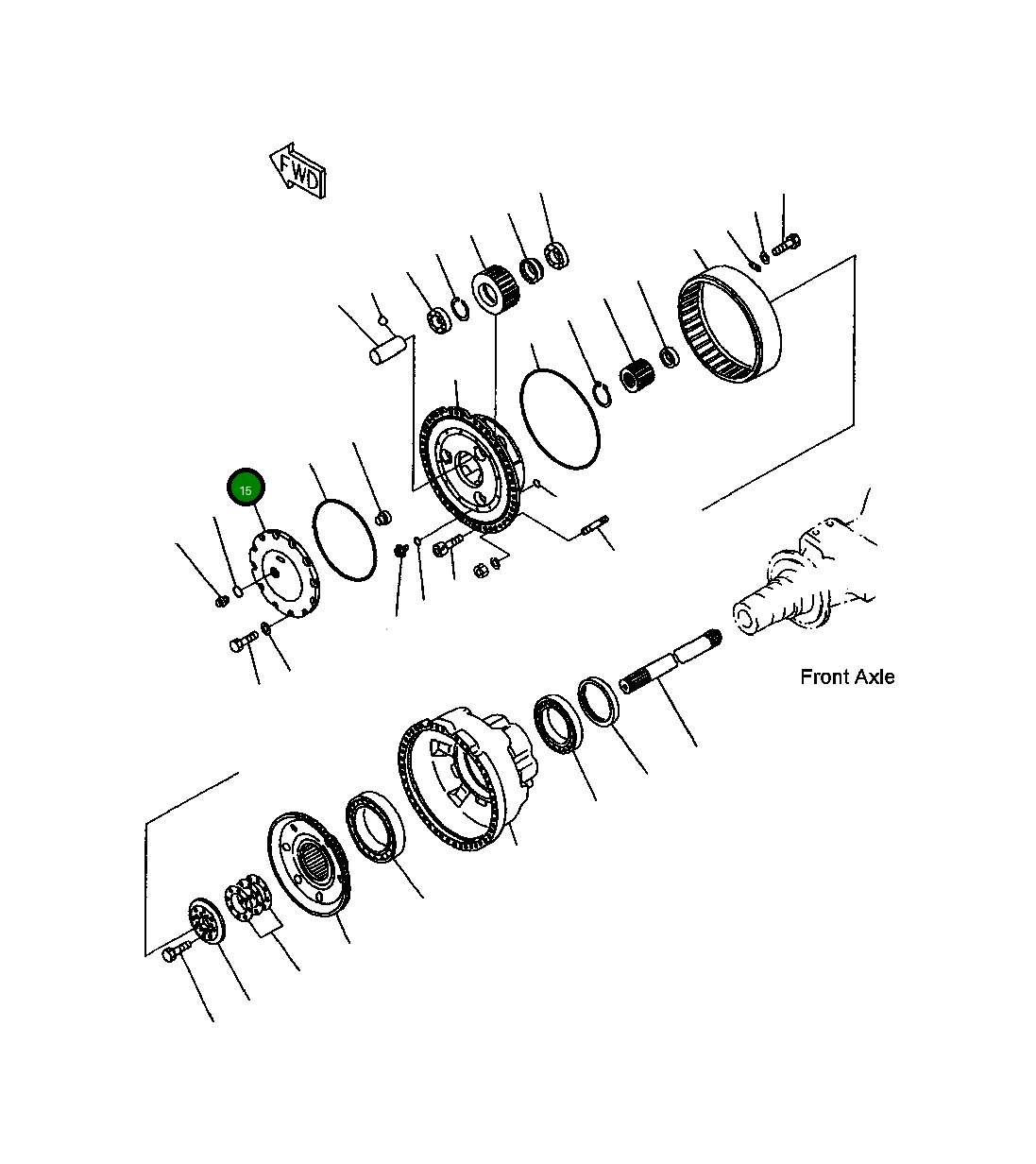 FWD

15

Front Axle