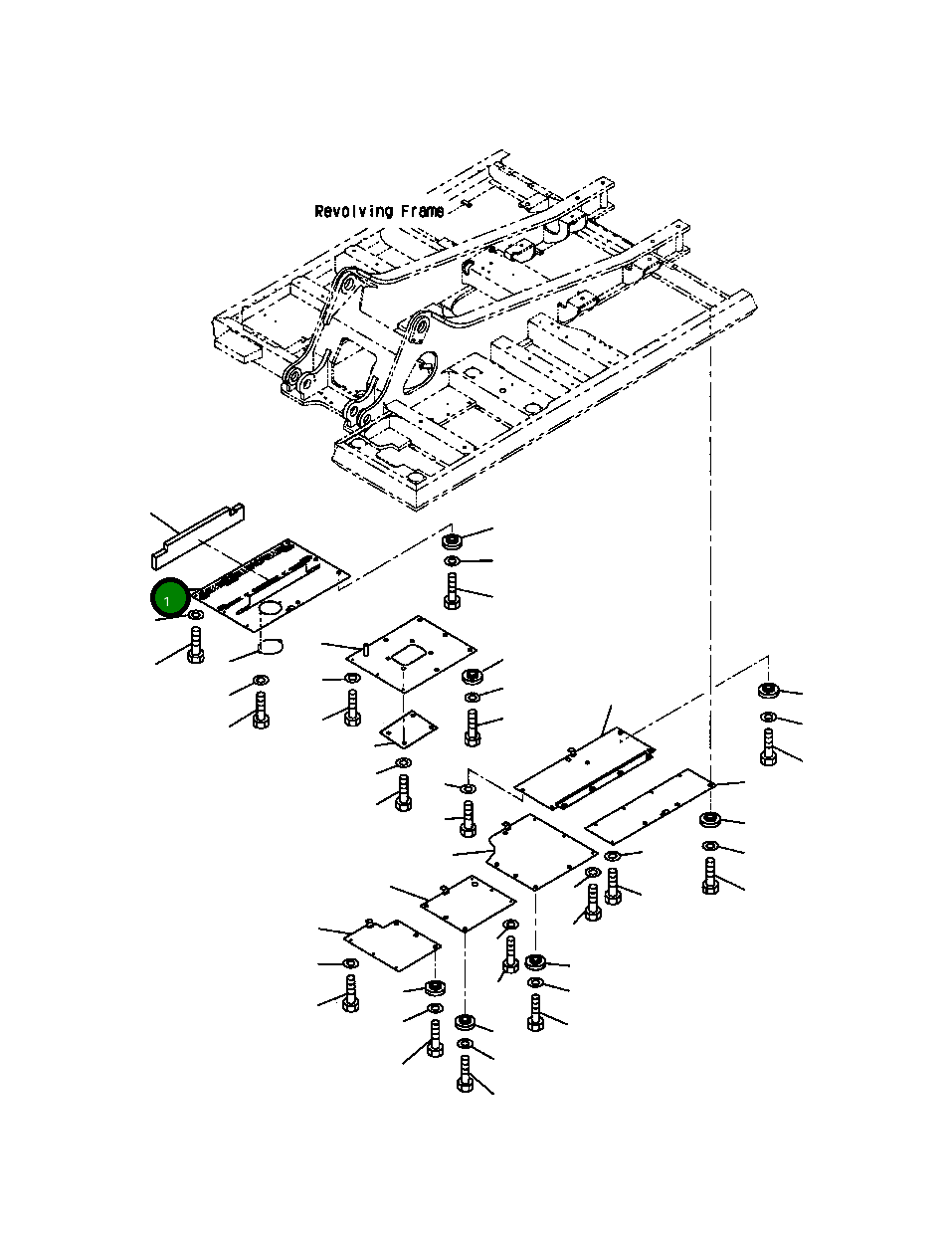 Revolving Frame

1