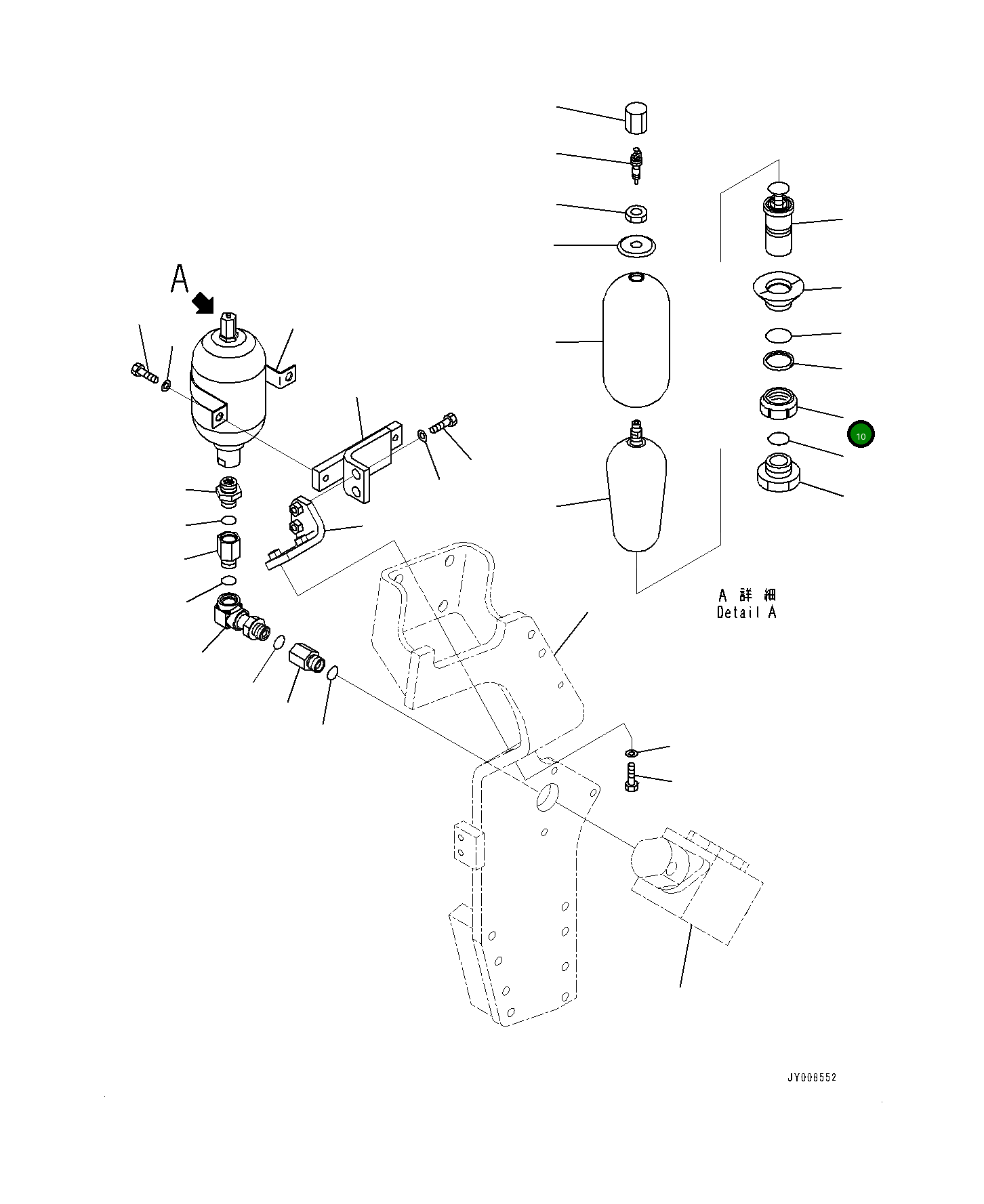 A

10

A 詳 細
Detail A

JY008552