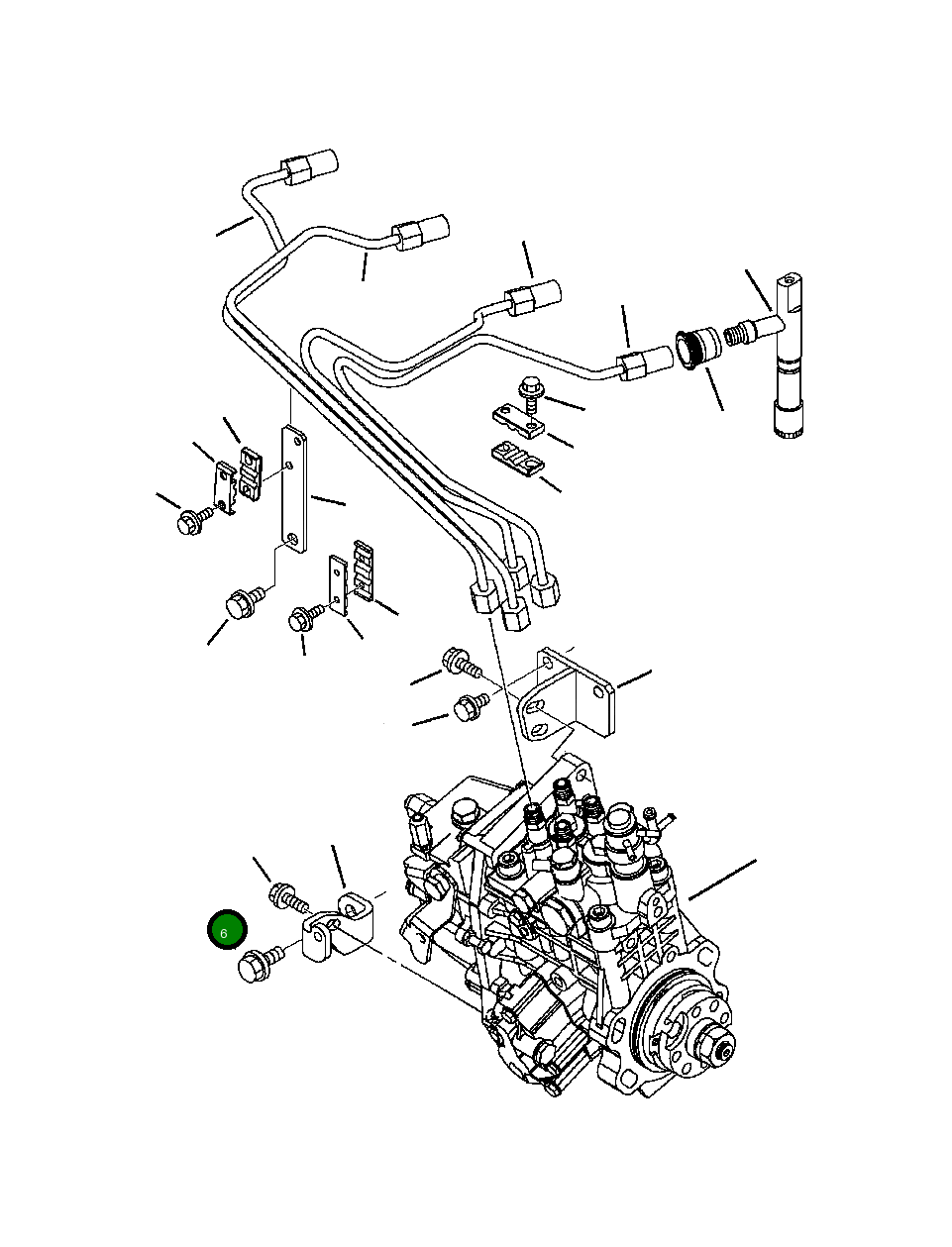 6