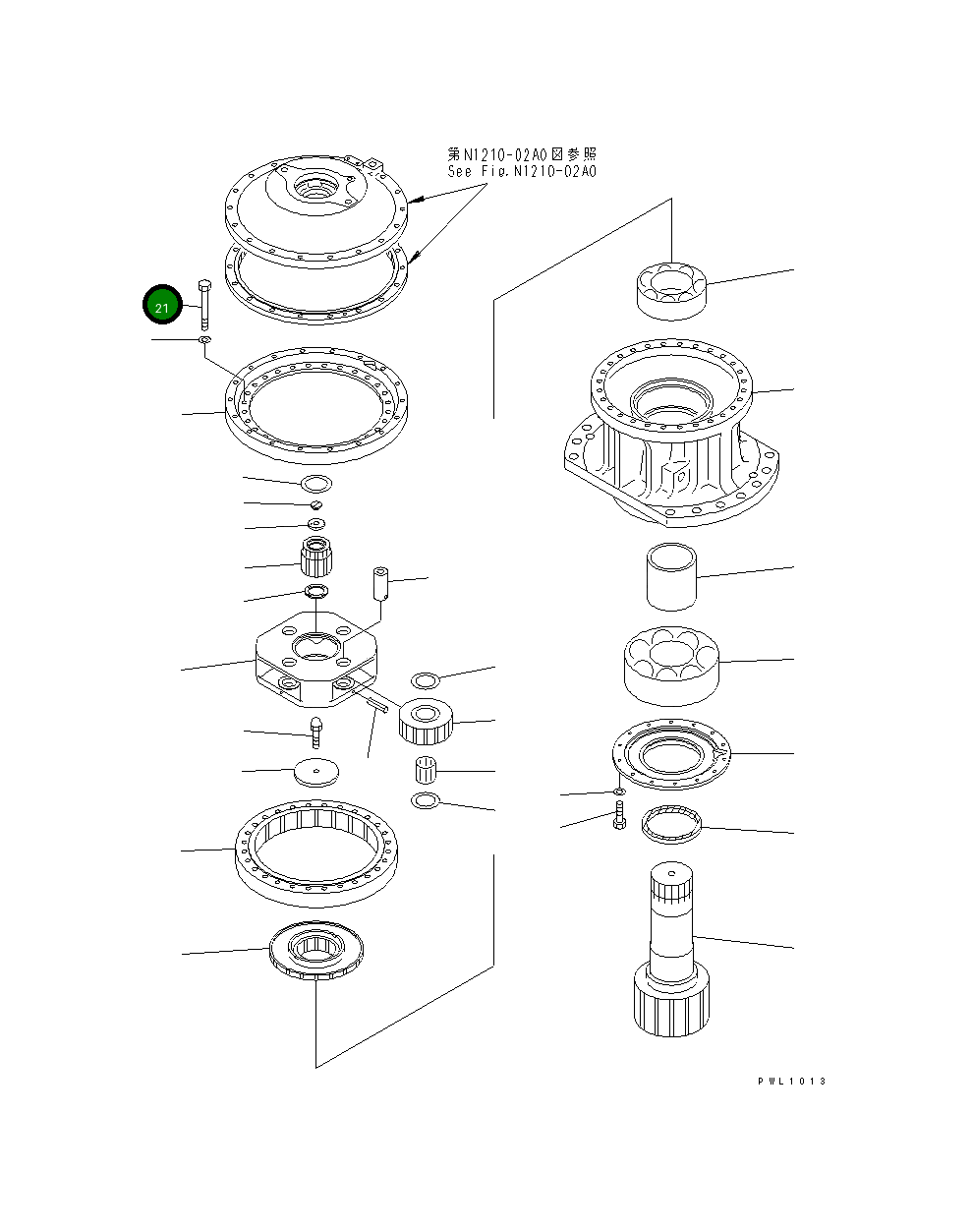 第N1210-02A0図参照
See Fig.N1210-02A0

21

PWL1013