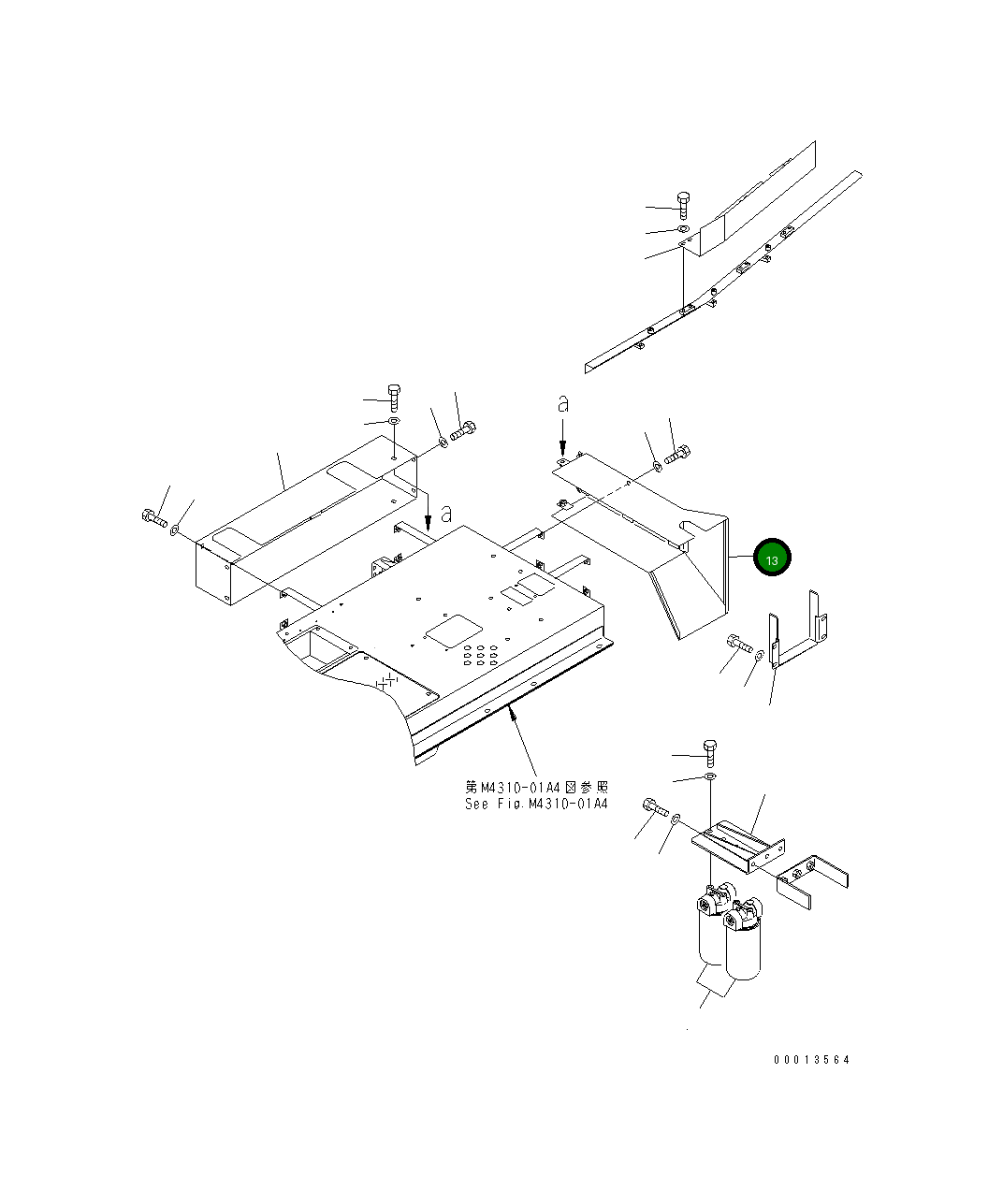 a

a

13

第M4310-01A4図参照
See Fig.M4310-01A4

00013564