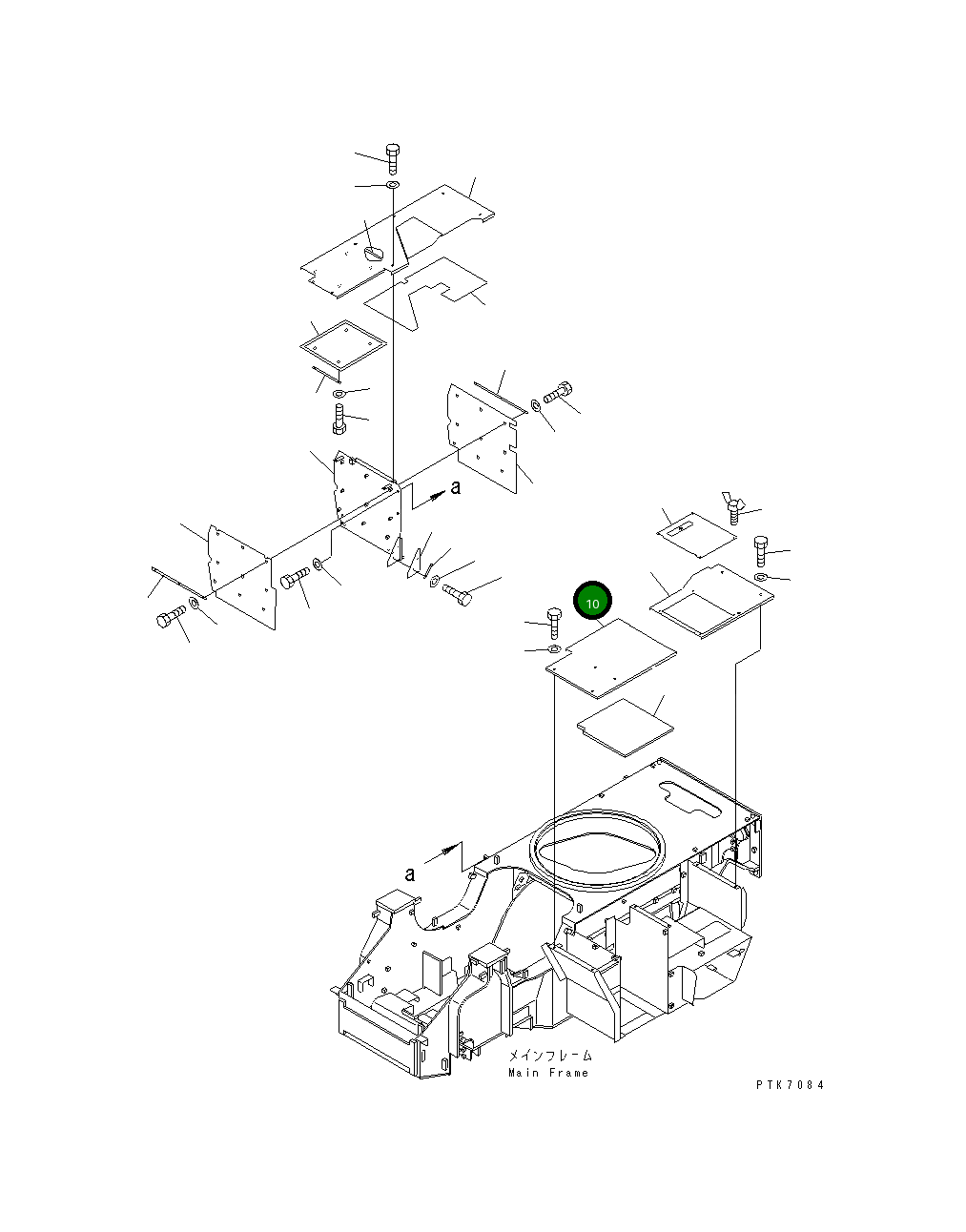 a

10

a

メインフレーム
Main Frame

PTK7084