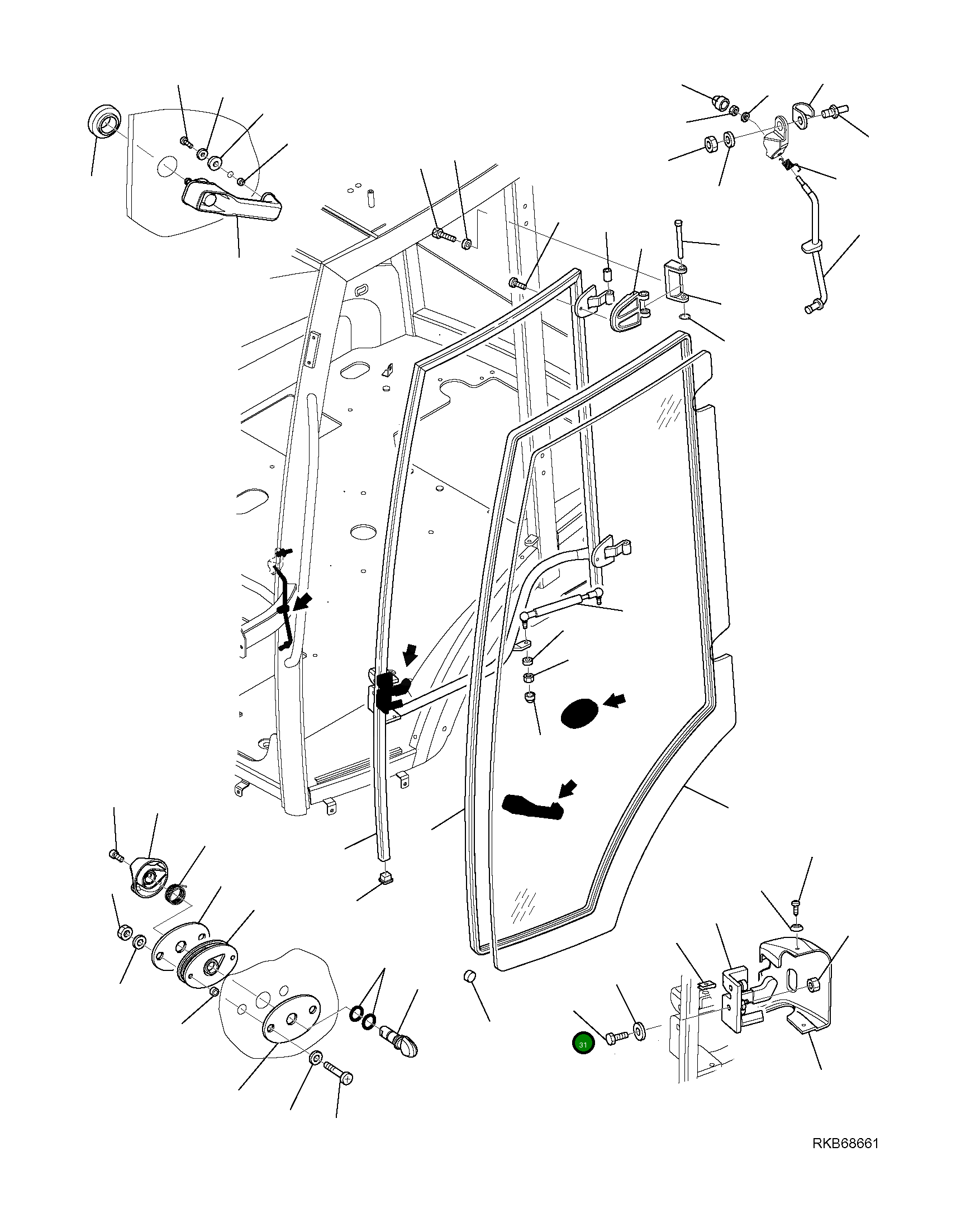 31

RKB68661