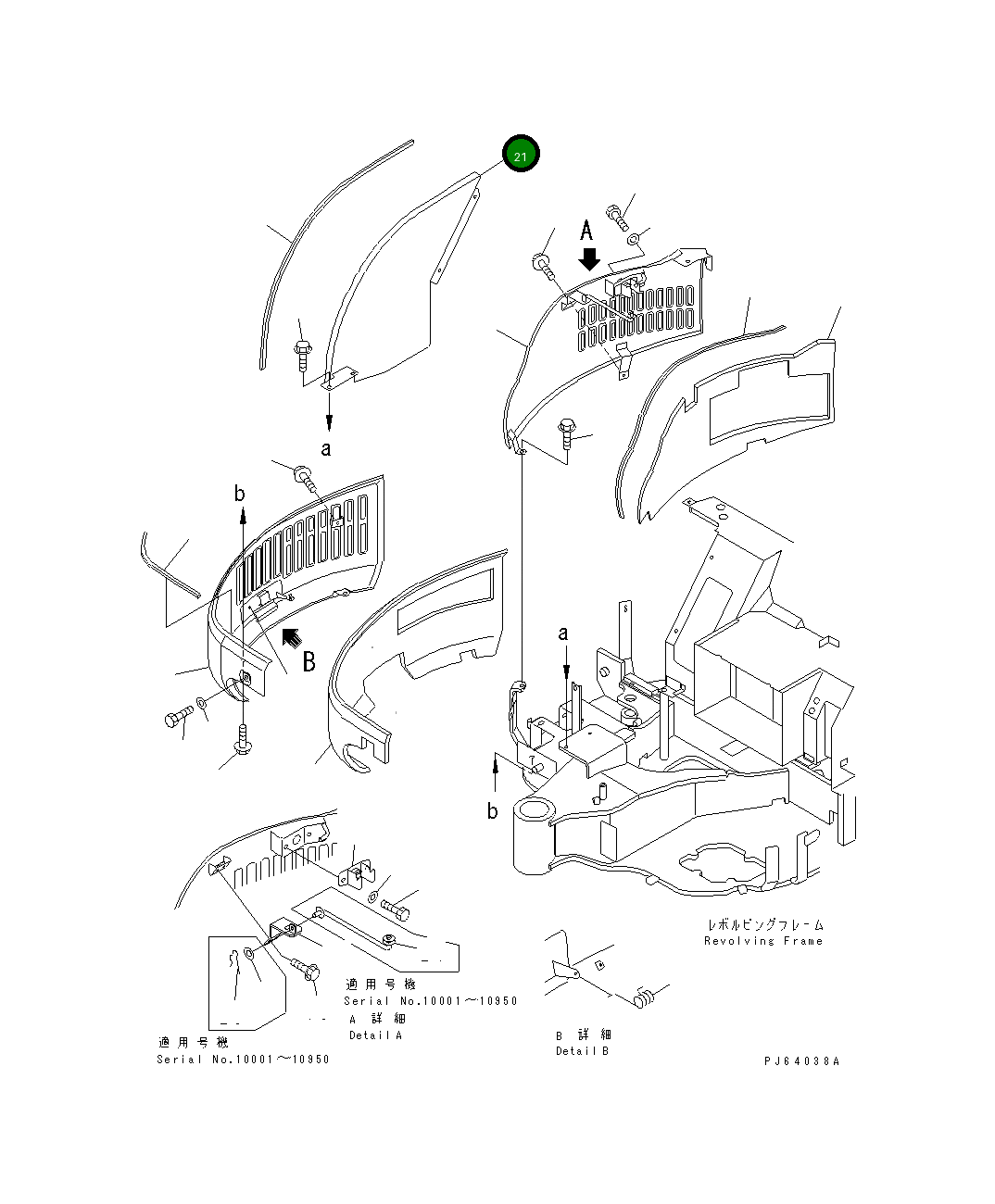 21

A

a

b

B

a

b

レボルビングフレーム
Revolving Frame

適用号機
Serial No.10001～10950
A 詳細
Detail A

適用号機
Serial No.10001～10950

B 詳細
Detail B

PJ64038A