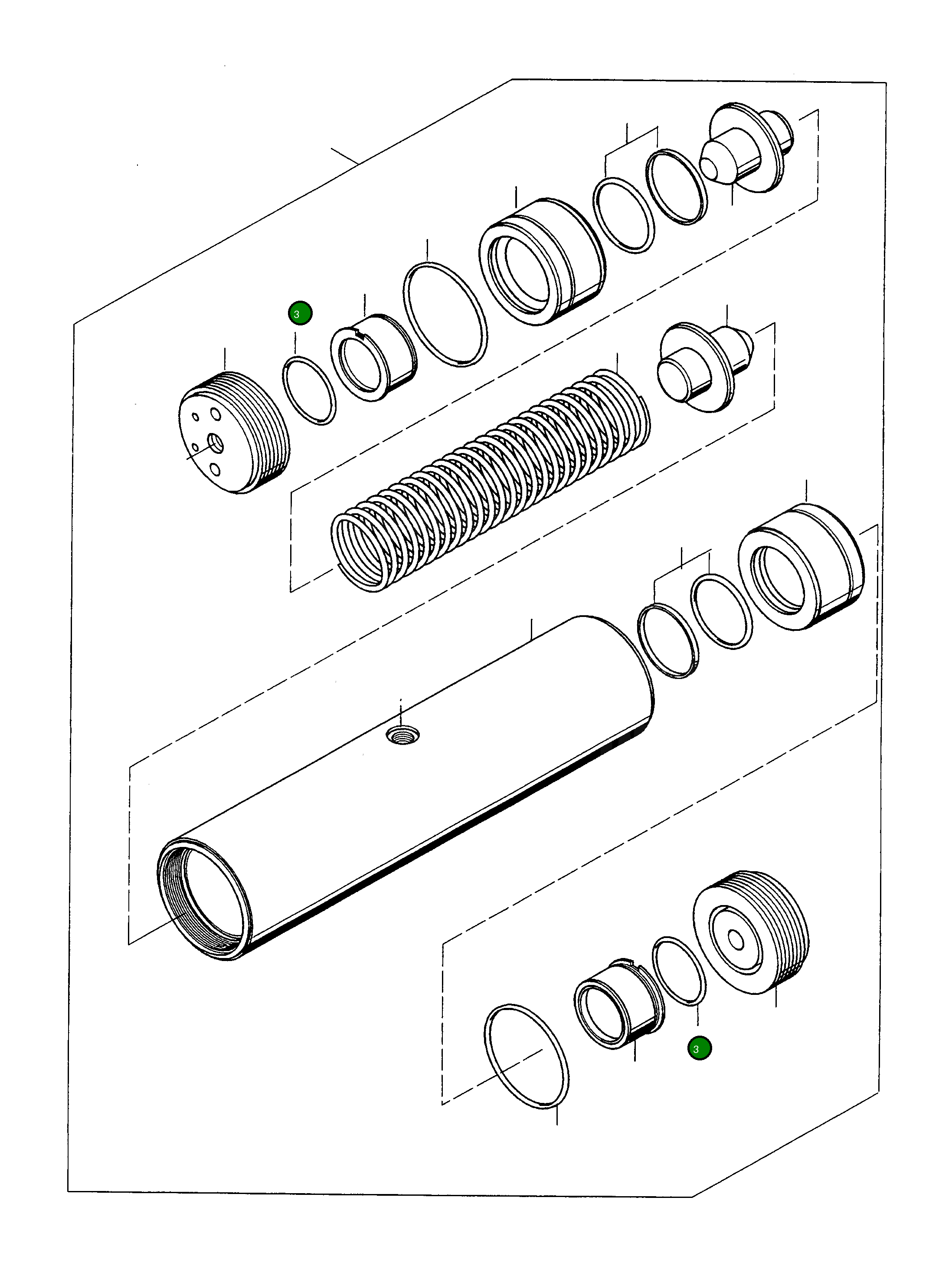 3

3