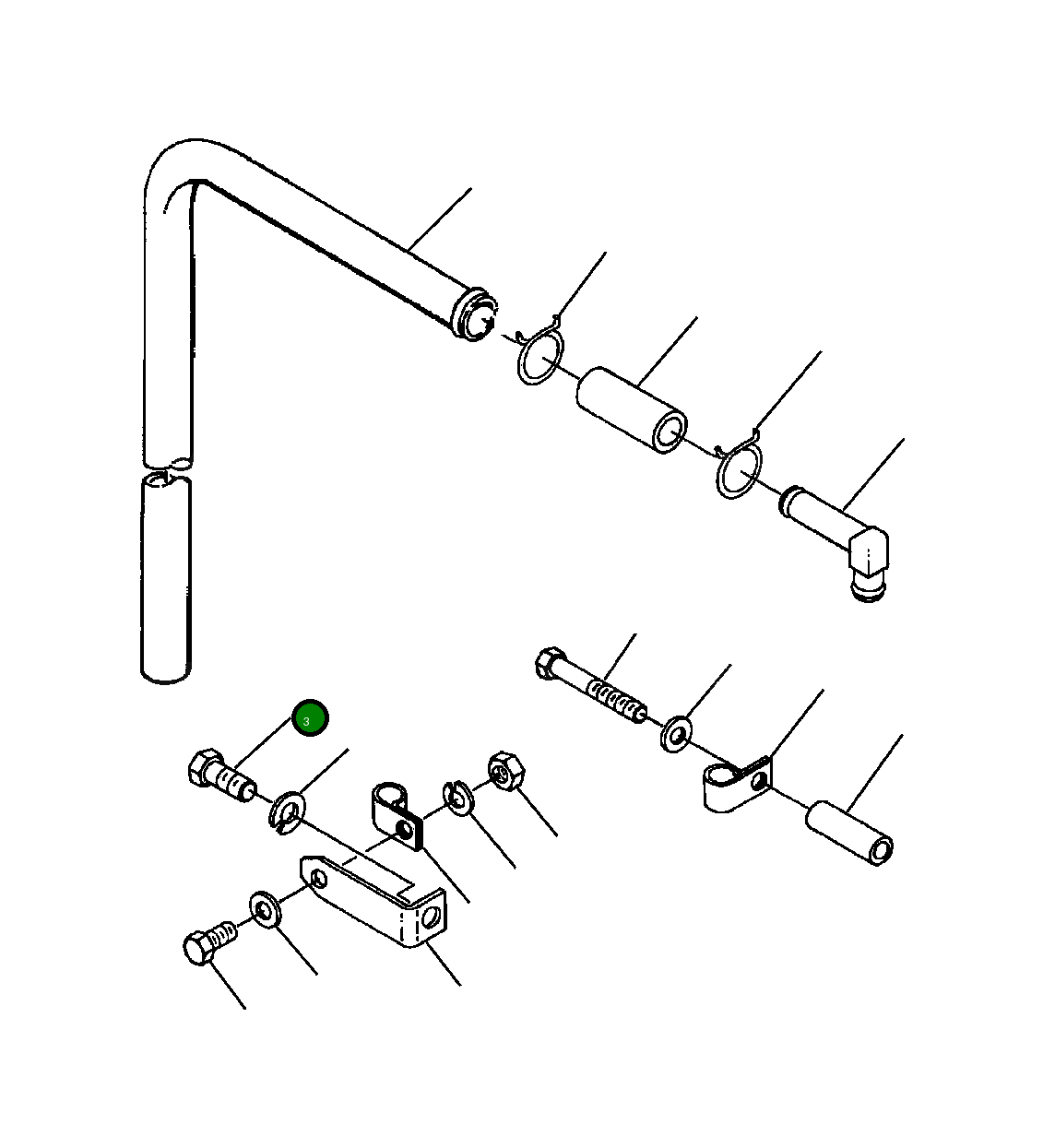 3