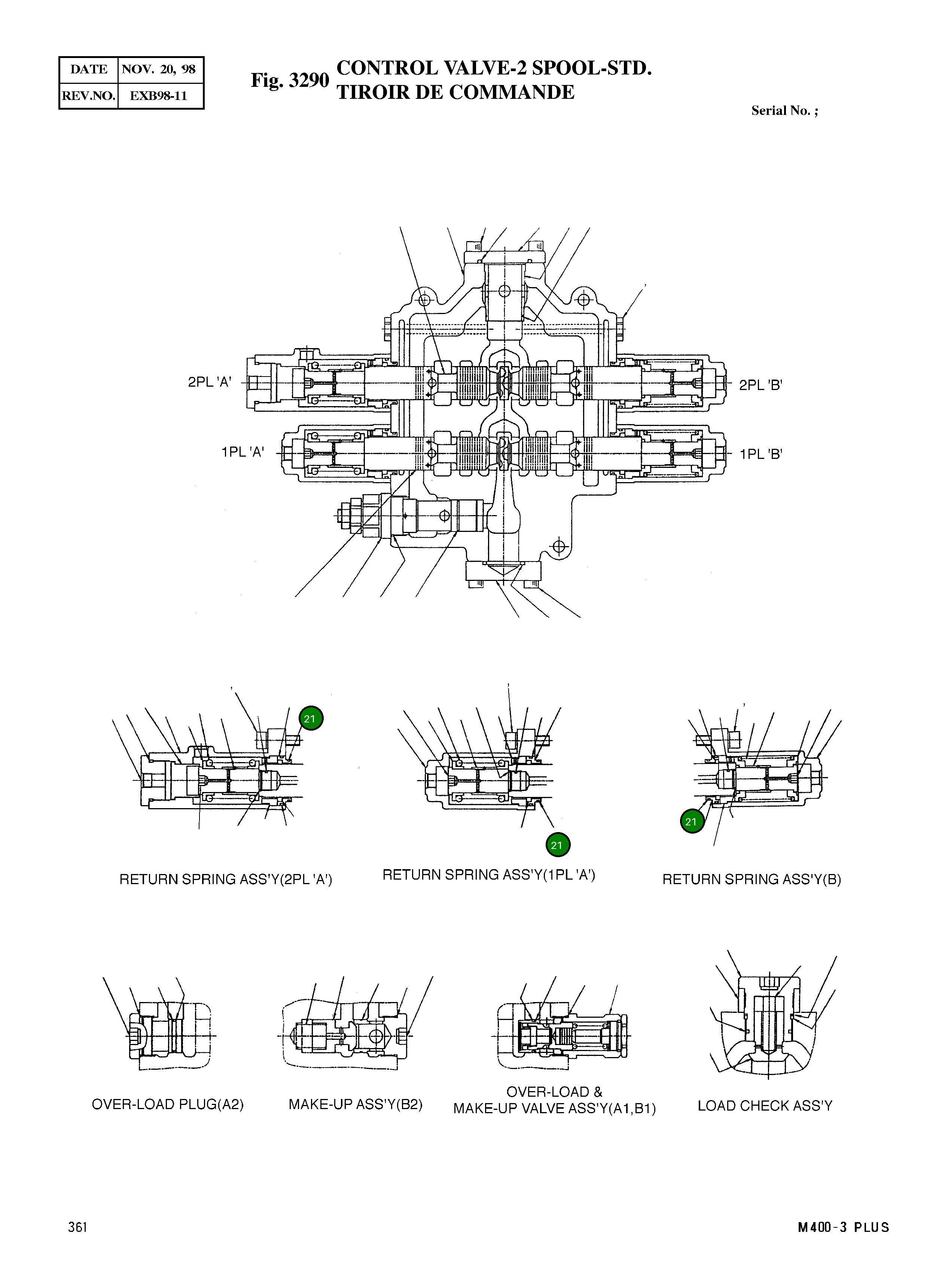 | DATE | NOV. 20, 98 |
|---|---|
| REV.NO. | EXB98-11 |

Fig. 3290 CONTROL VALVE-2 SPOOL-STD.
TIROIR DE COMMANDE

Serial No. ;

2PL 'A'

2PL 'B'

1PL 'A'

1PL 'B'

21

21

21

RETURN SPRING ASS'Y(2PL 'A')

RETURN SPRING ASS'Y(1PL 'A')

RETURN SPRING ASS'Y(B)

OVER-LOAD PLUG(A2)

MAKE-UP ASS'Y(B2)

OVER-LOAD &
MAKE-UP VALVE ASS'Y(A1,B1)

LOAD CHECK ASS'Y

361

M400-3 PLUS