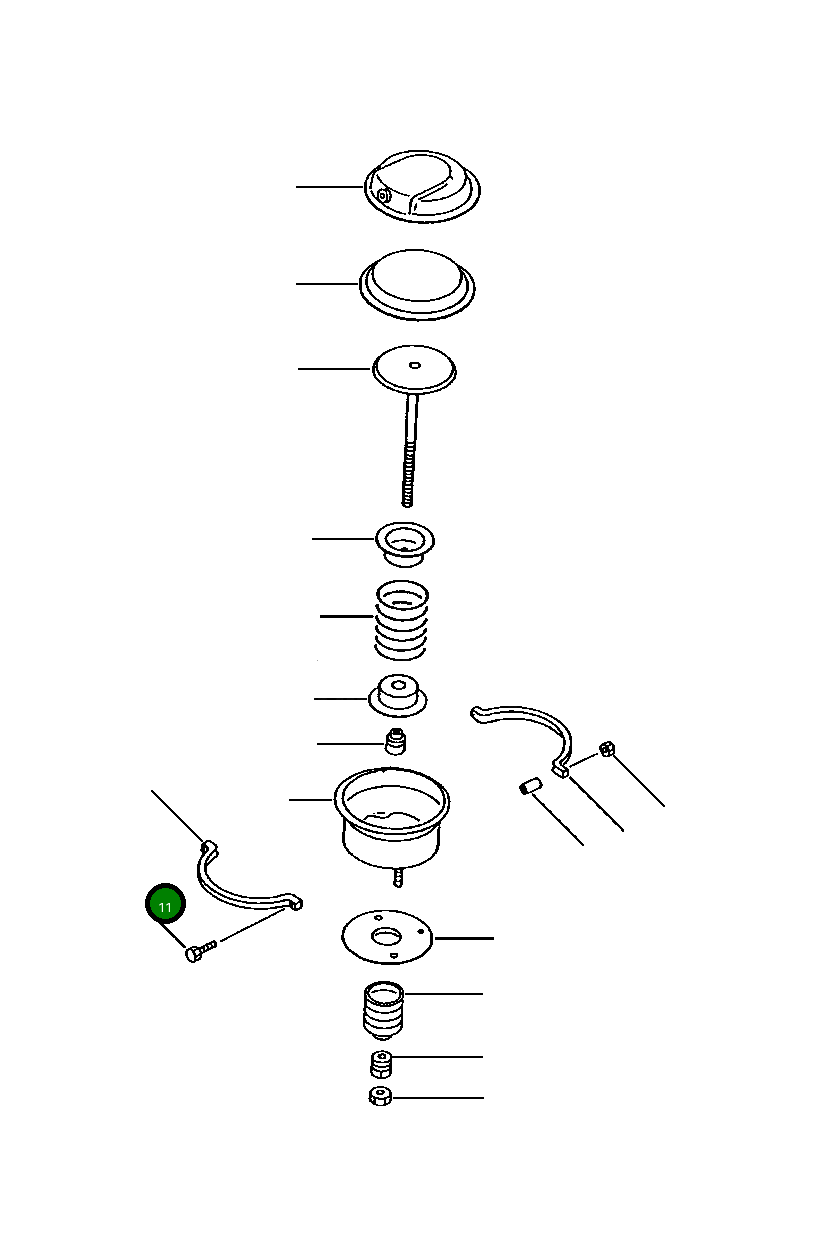 11