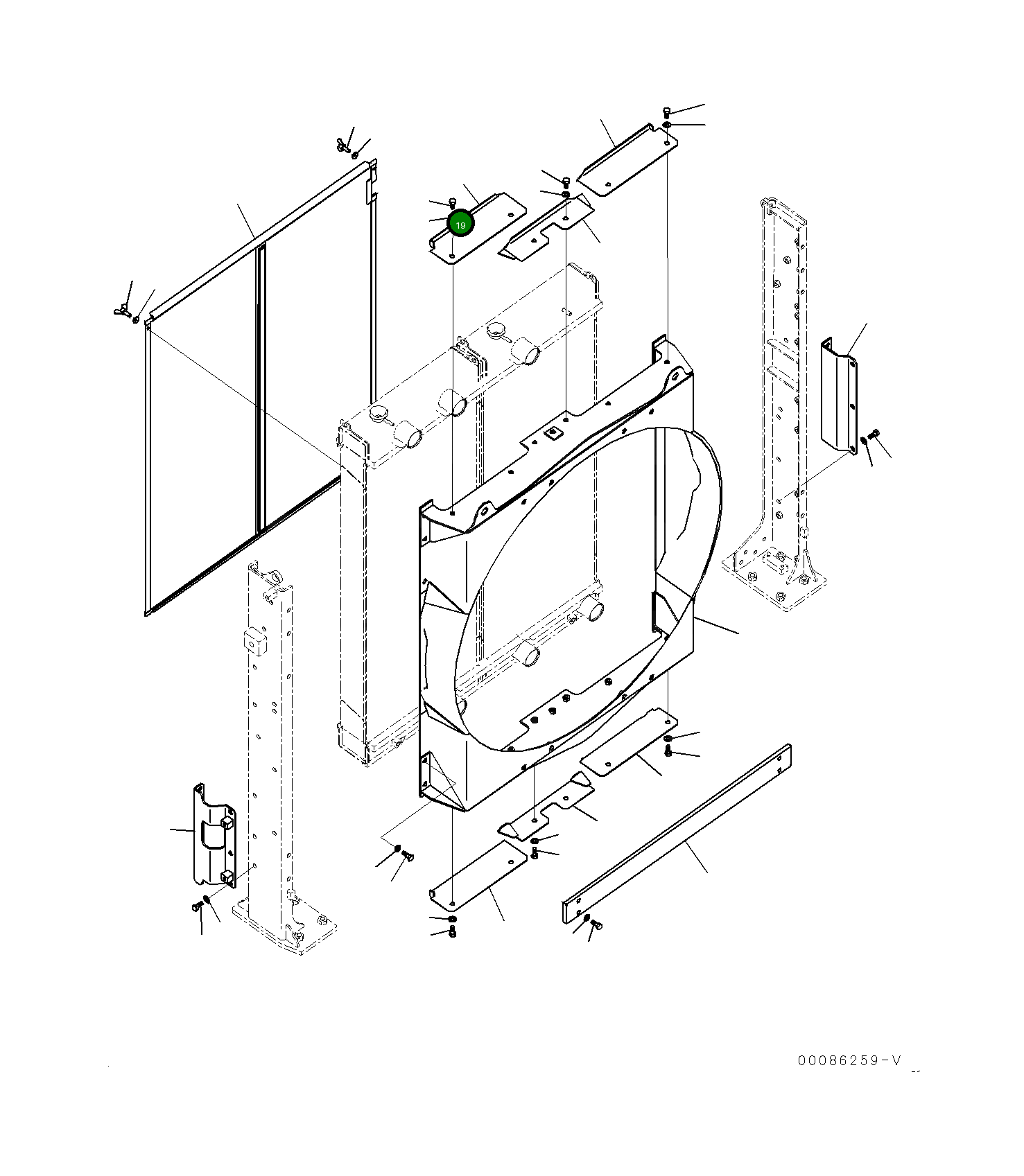 19

00086259-V