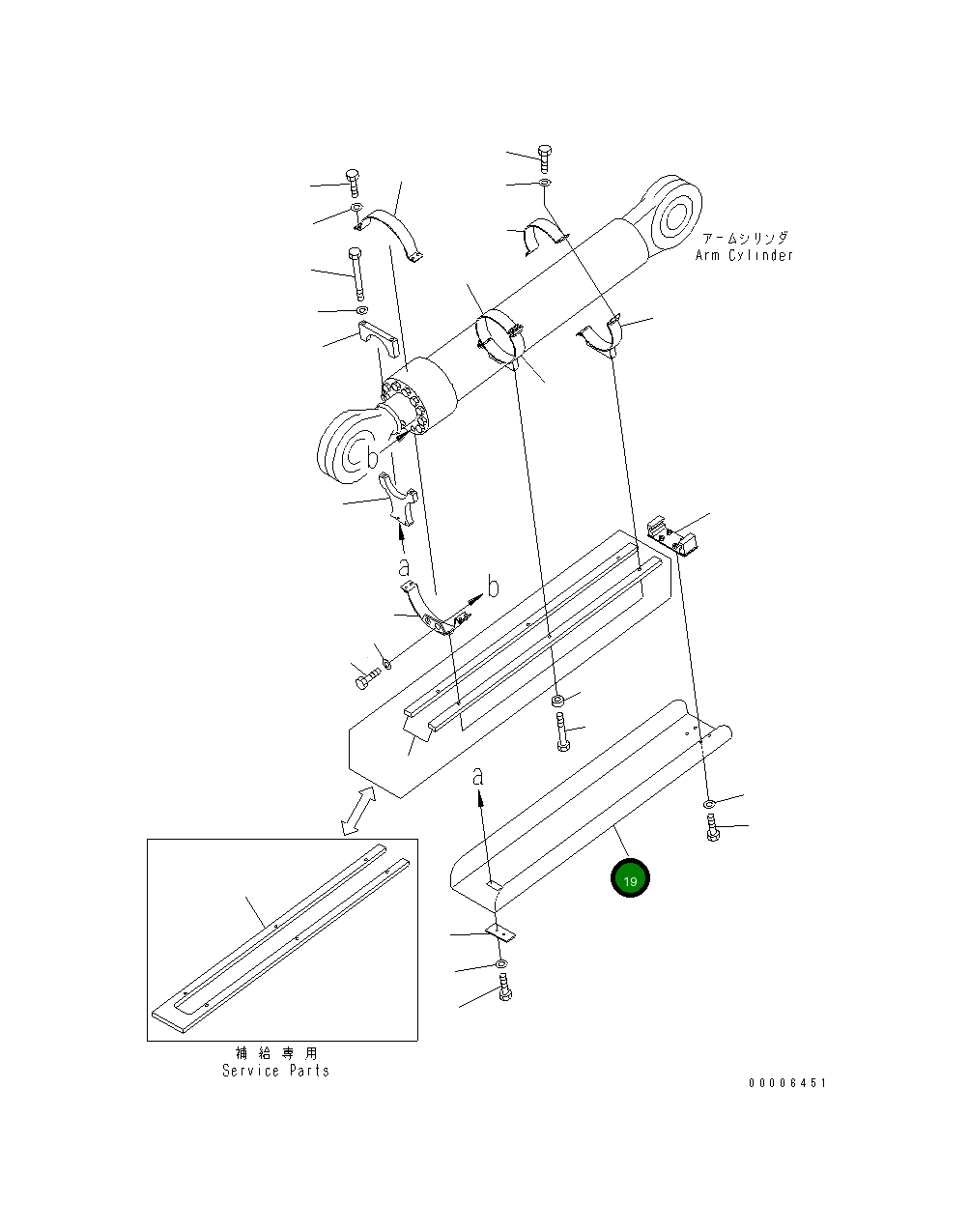 アームシリンダ
Arm Cylinder

b

a

b

a

19

補給専用
Service Parts

00006451