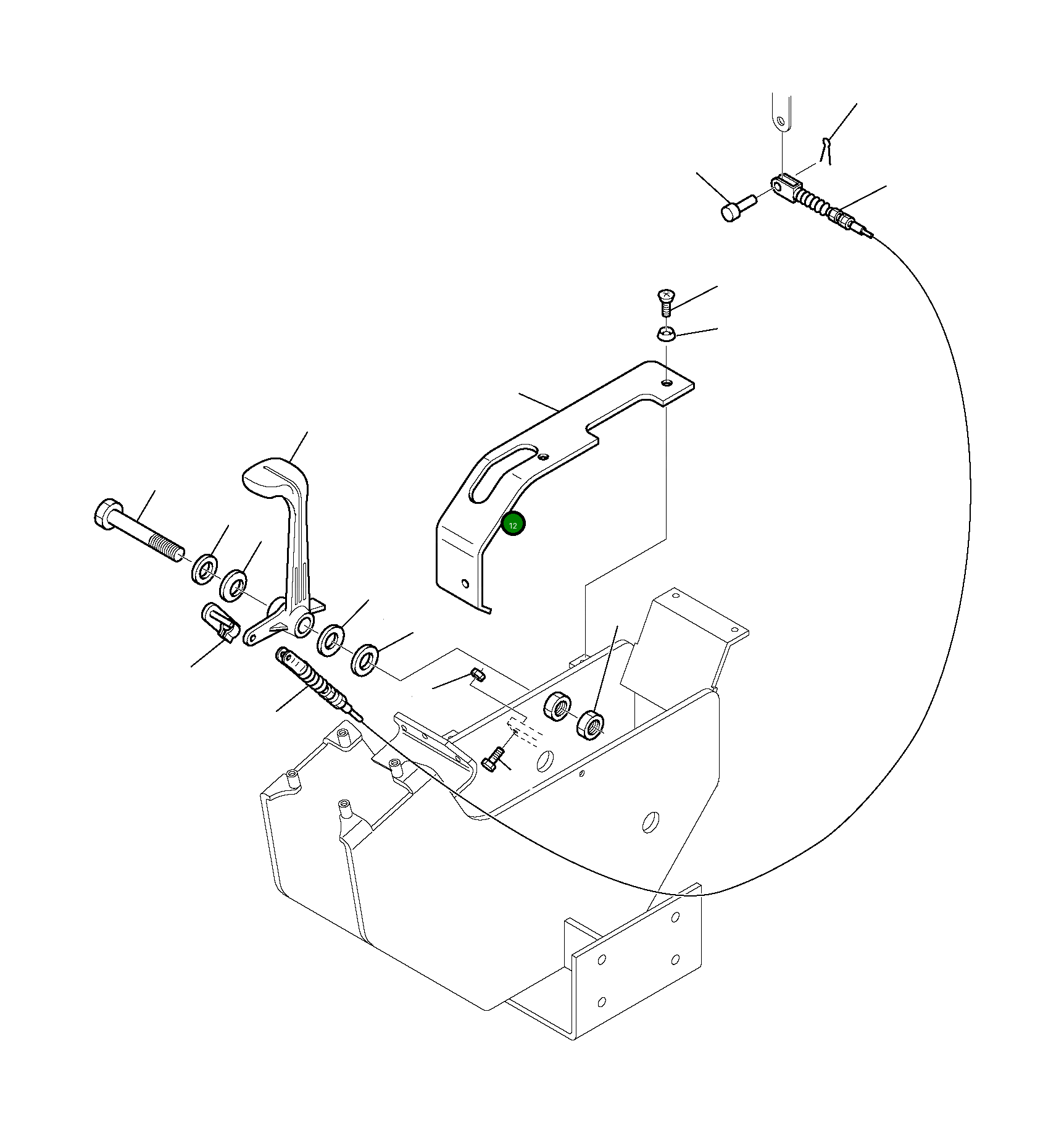 12