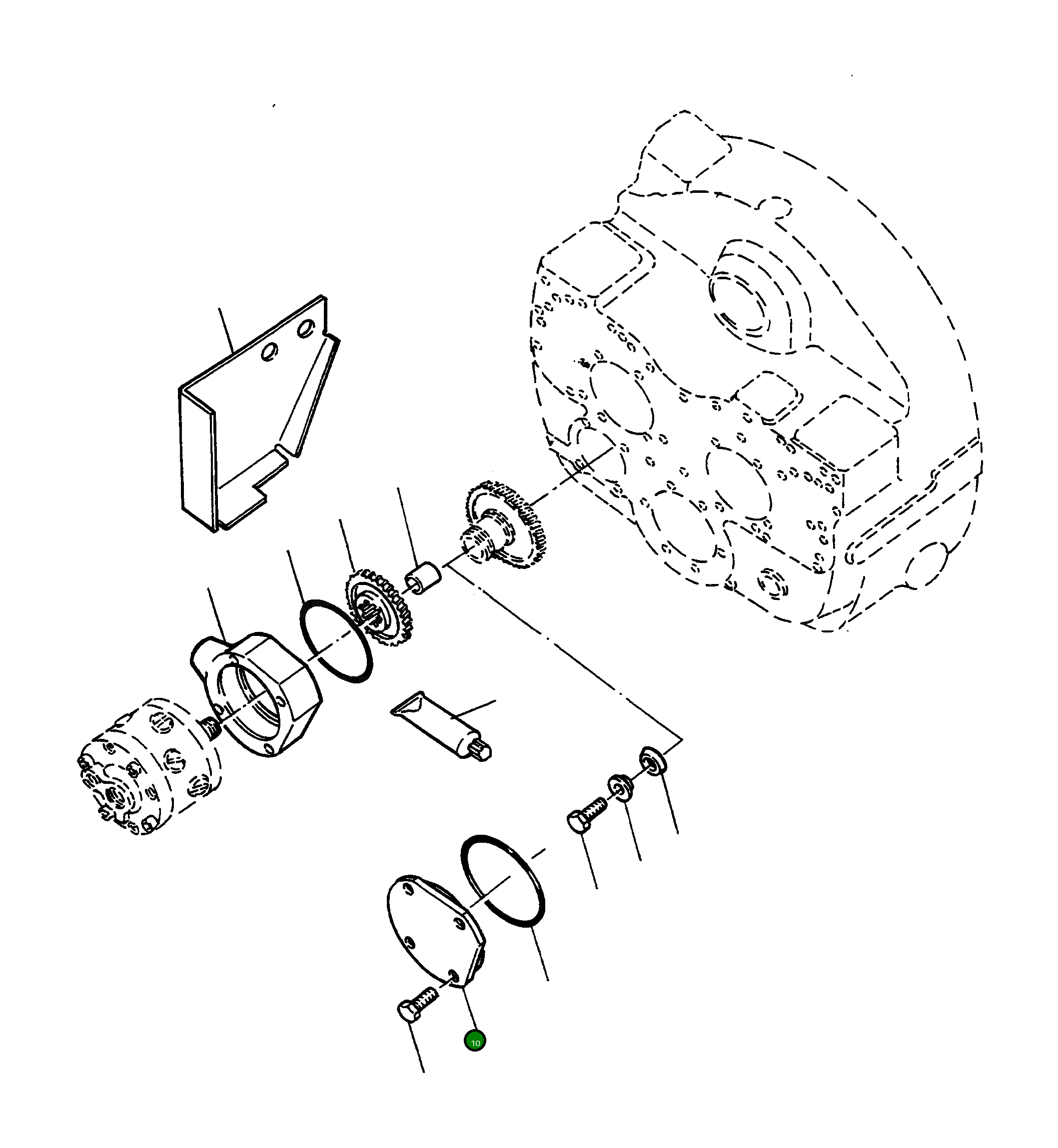 10