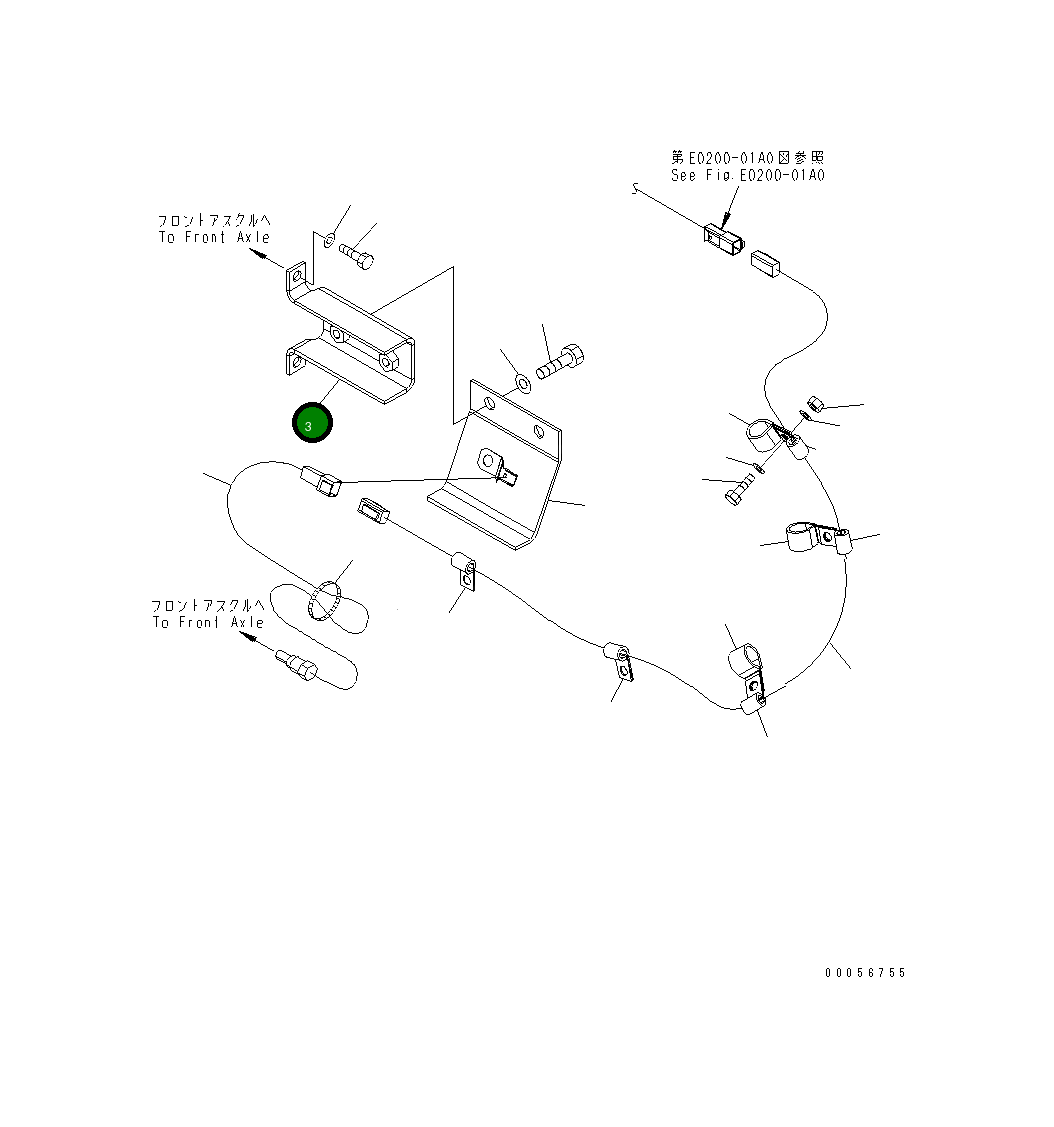 第E0200-01A0図参照
See Fig.E0200-01A0

フロントアスクルへ
To Front Axle

3

フロントアスクルへ
To Front Axle

00056755