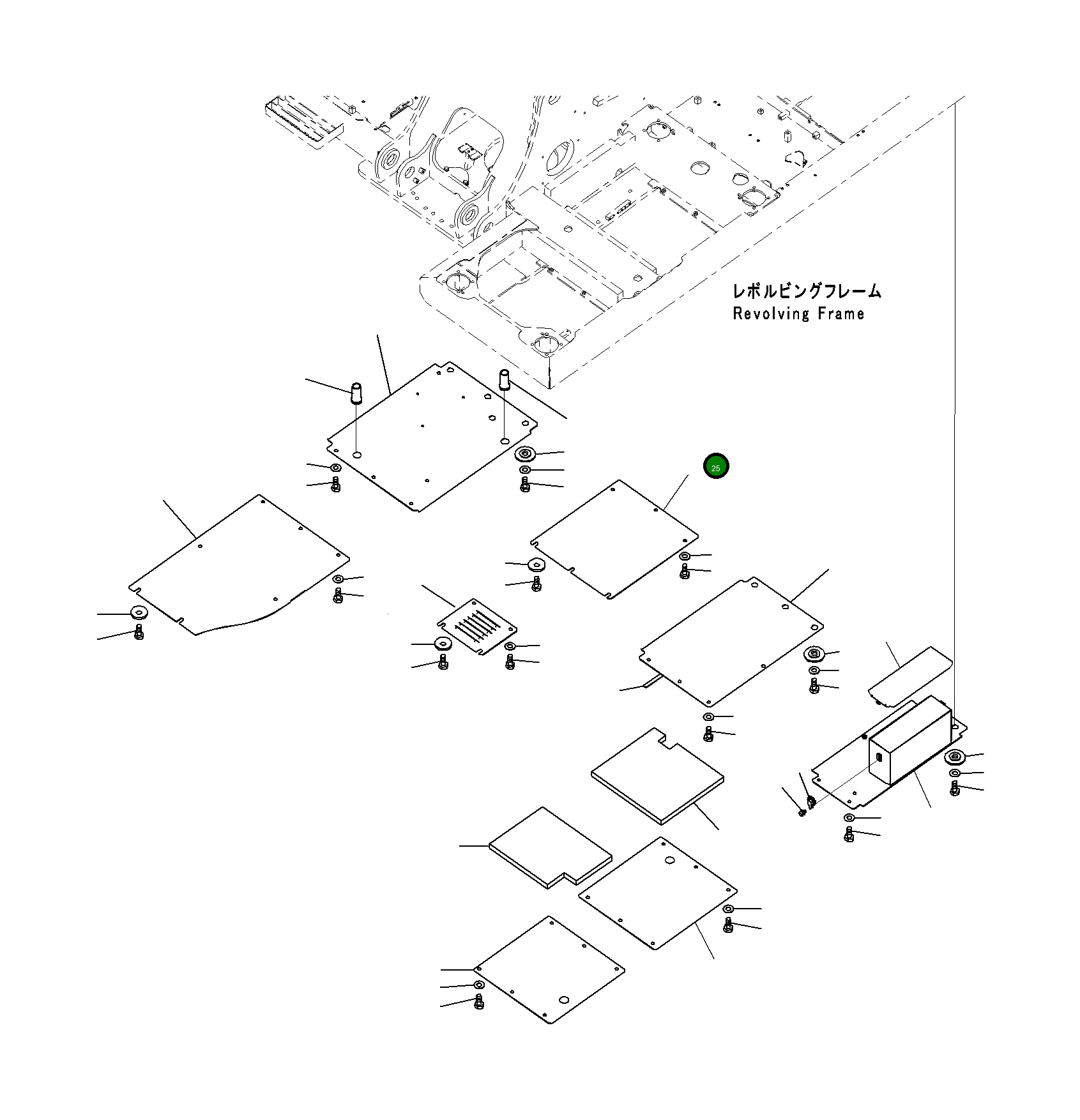 レボルビングフレーム
Revolving Frame

25