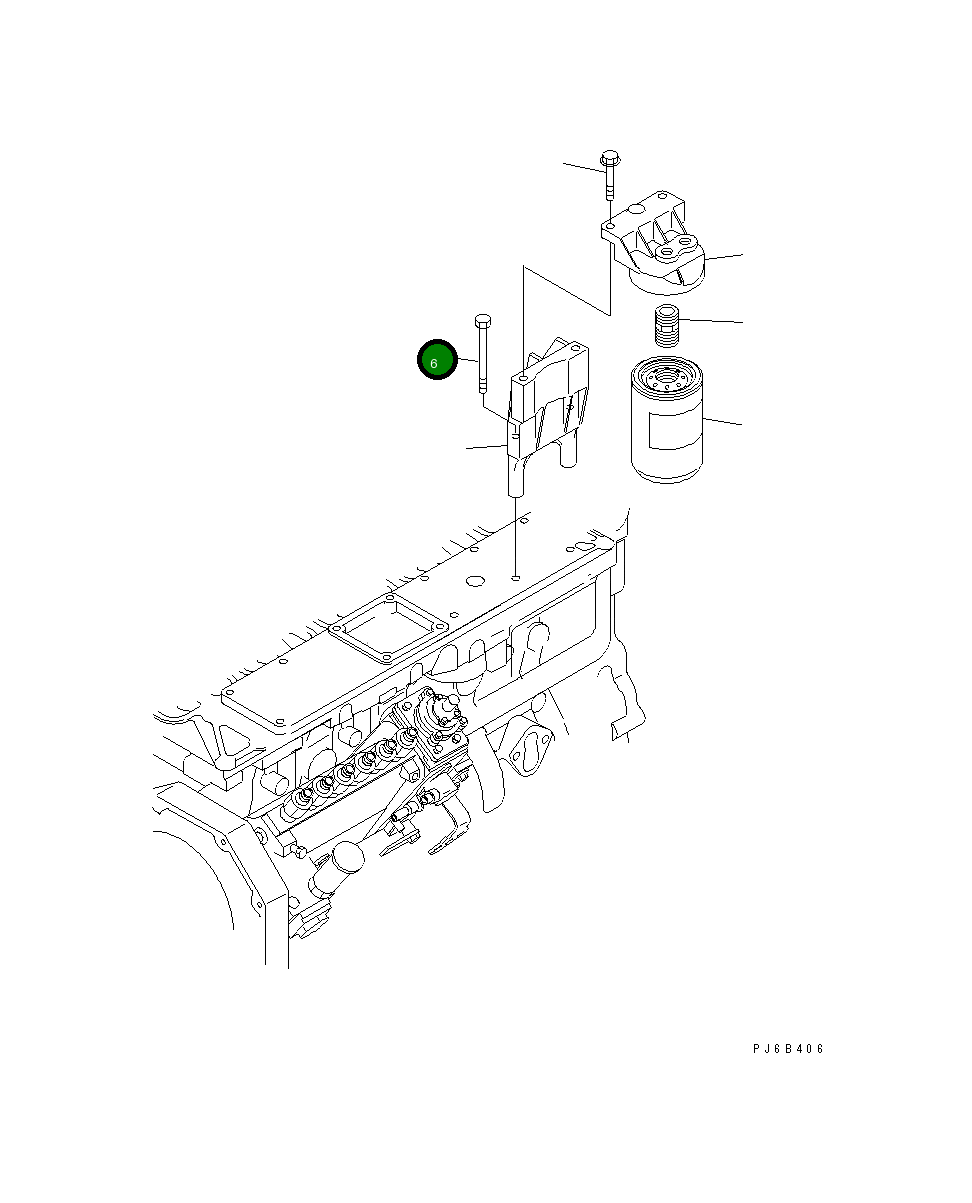 6

PJ6B406