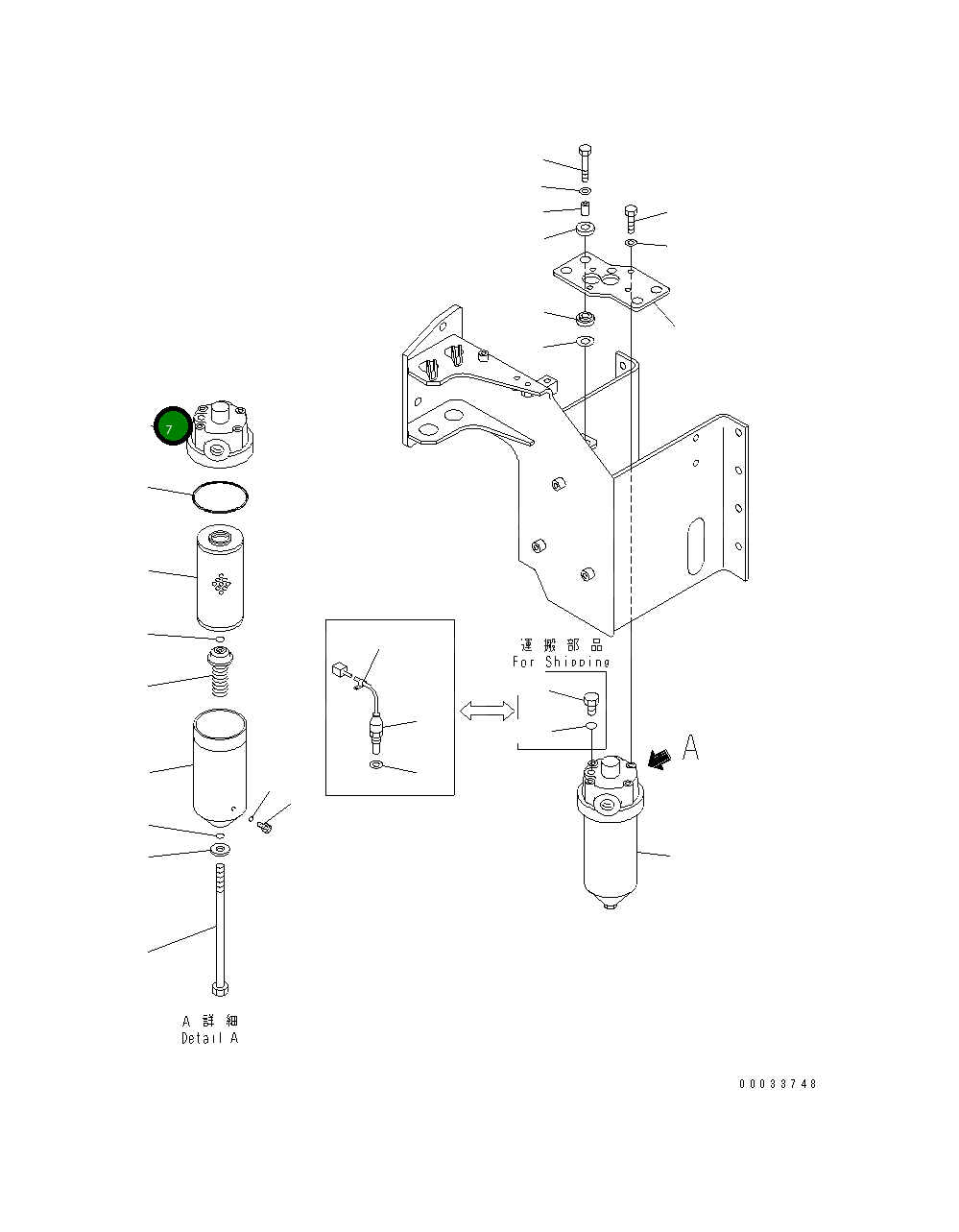 7

運搬部品
For Shipping

A

A 詳細
Detail A

00033748