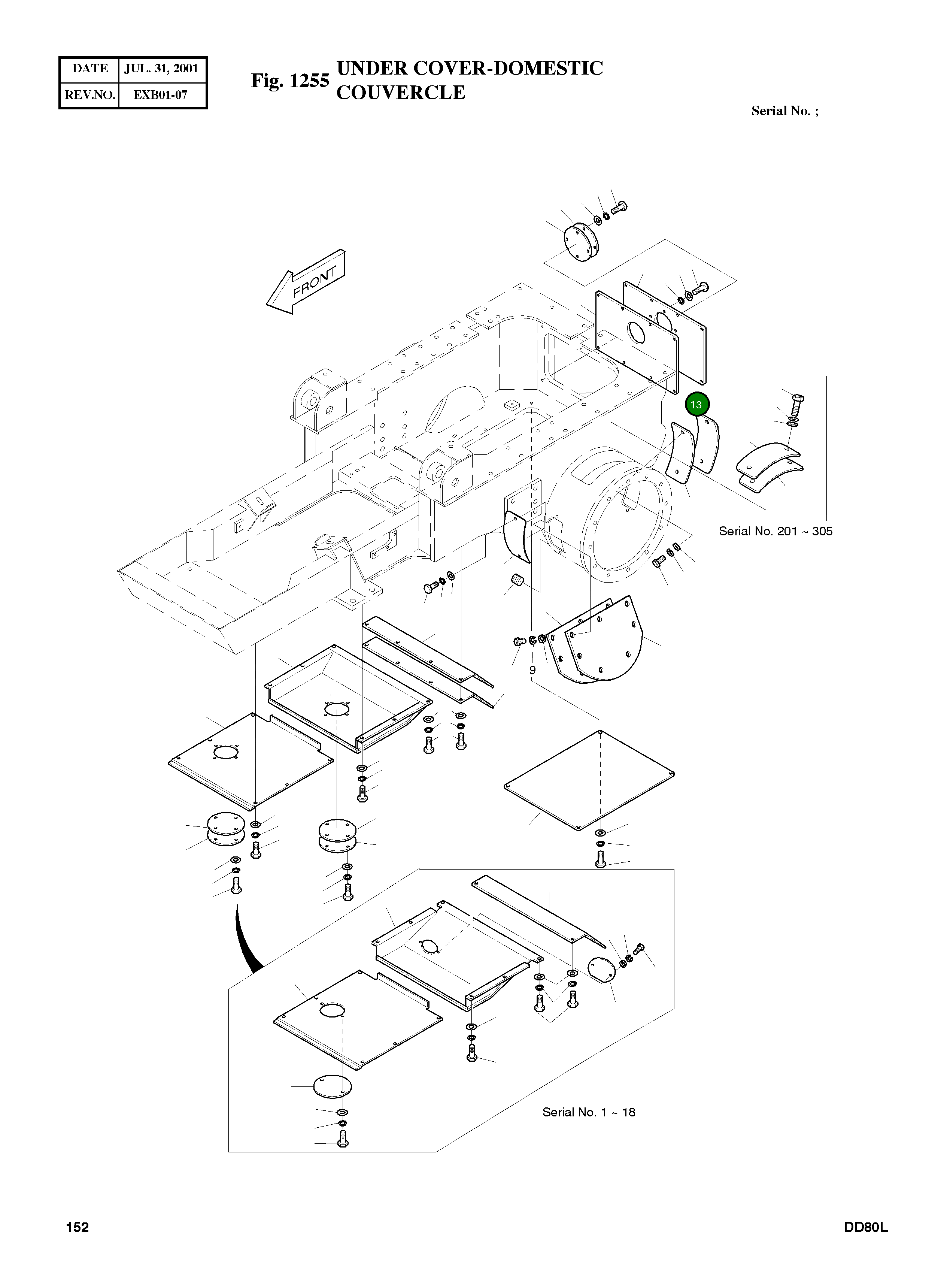 | DATE | JUL. 31, 2001 |
|---|---|
| REV.NO. | EXB01-07 |

Fig. 1255 UNDER COVER-DOMESTIC COUVERCLE

Serial No. ;

FRONT

13

Serial No. 201 ~ 305

9

Serial No. 1 ~ 18

152

DD80L