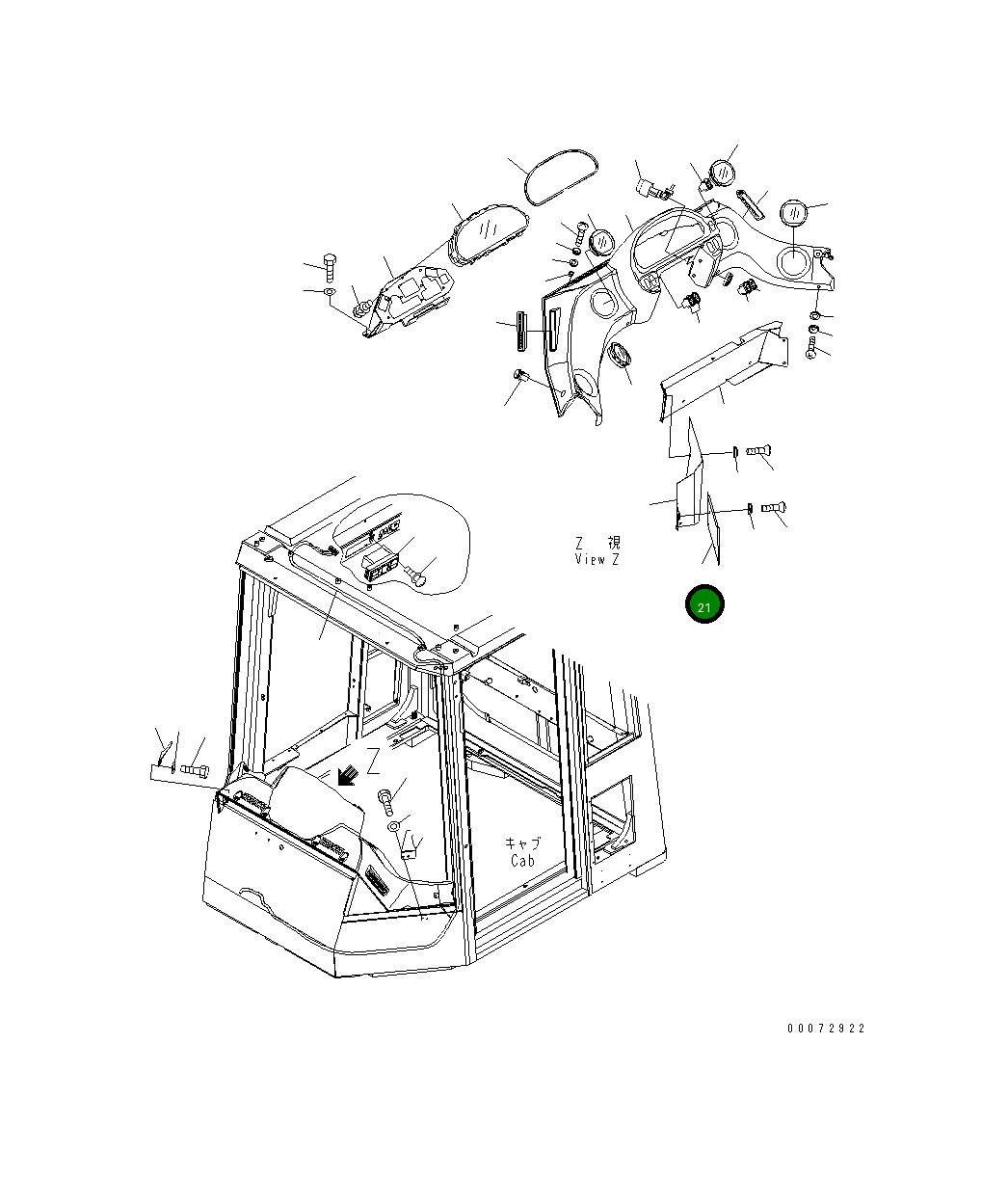 Z 視
View Z

21

Z

キャブ
Cab

00072922