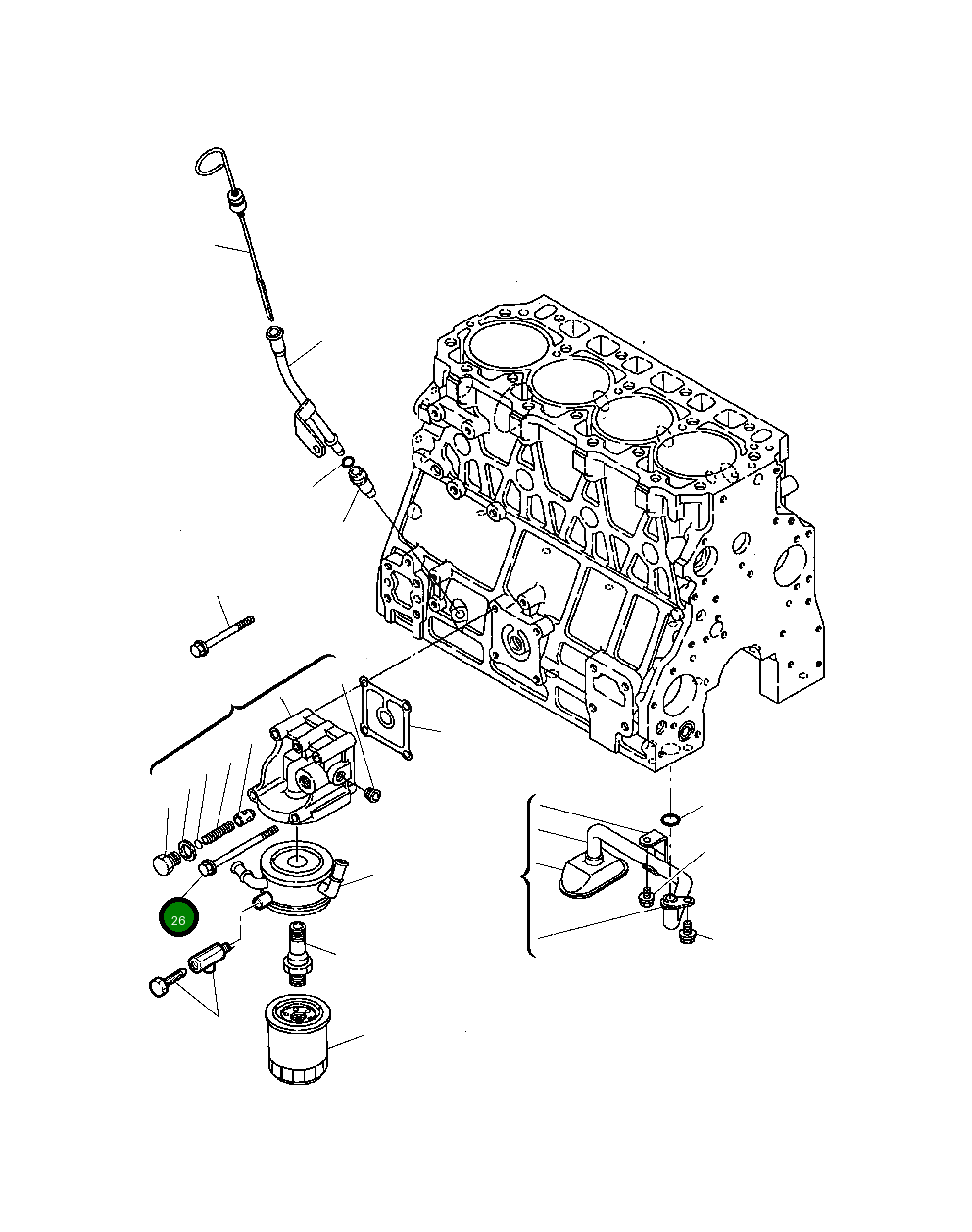 26