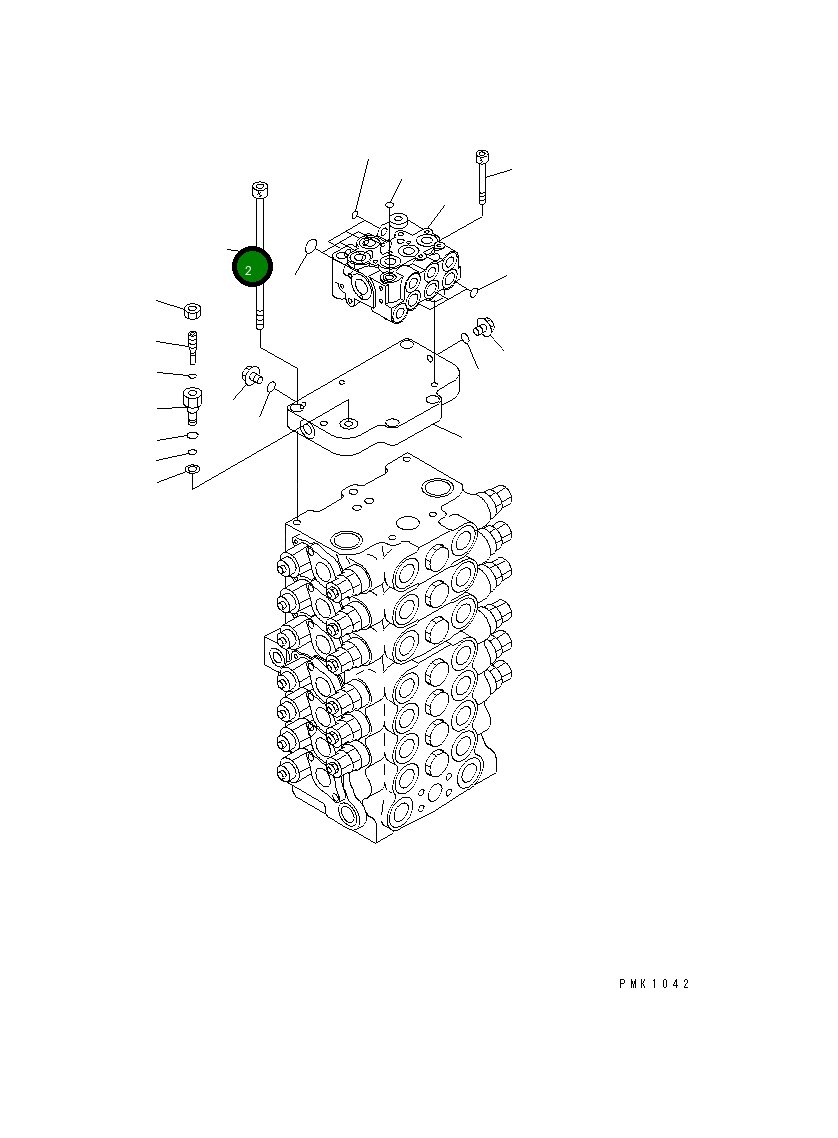 2

PMK1042