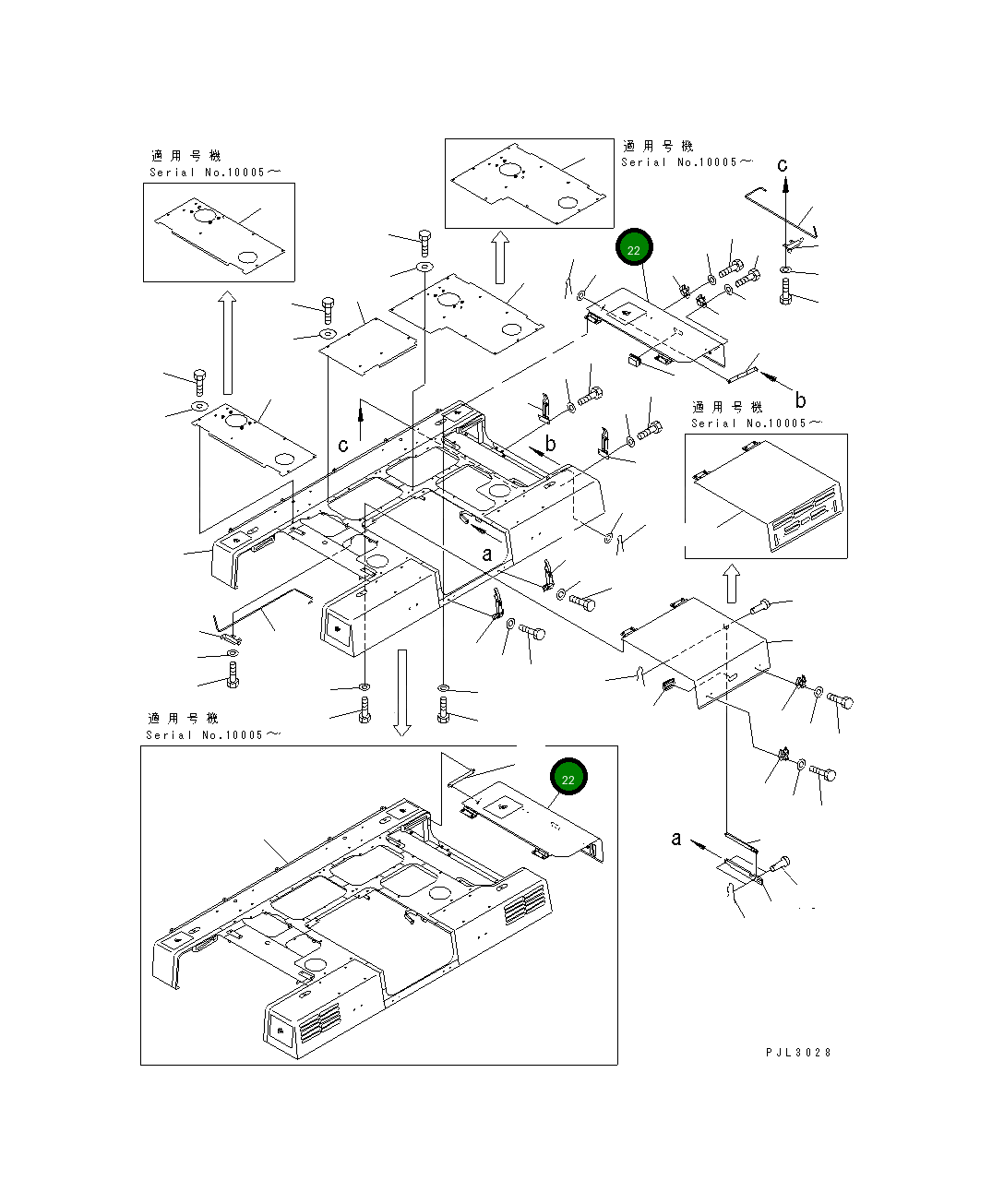 適用号機
Serial No.10005～

適用号機
Serial No.10005～

c

22

b

適用号機
Serial No.10005～

c

b

a

適用号機
Serial No.10005～

22

a

PJL3028