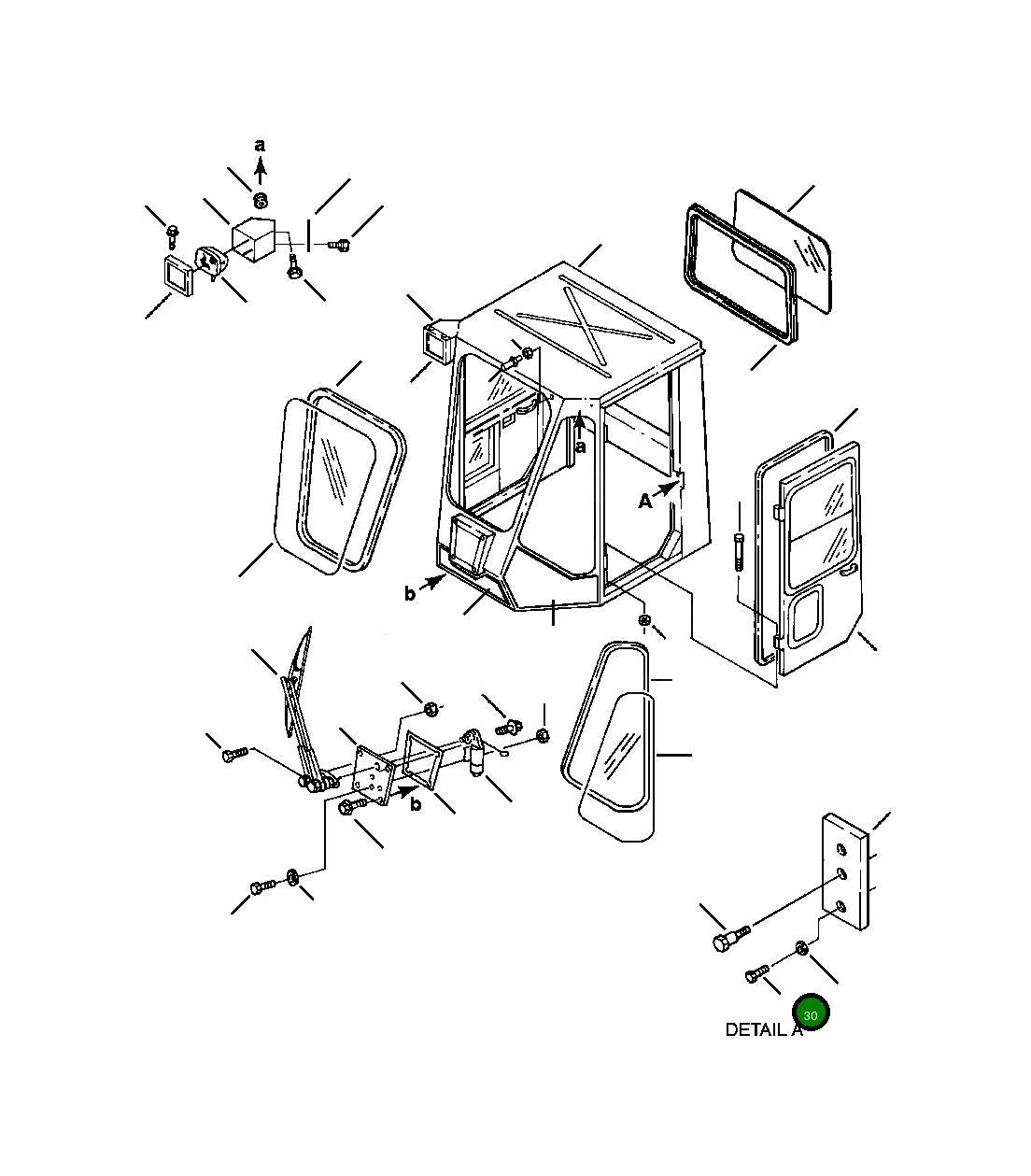 a

a

A

b

b

30

DETAIL A