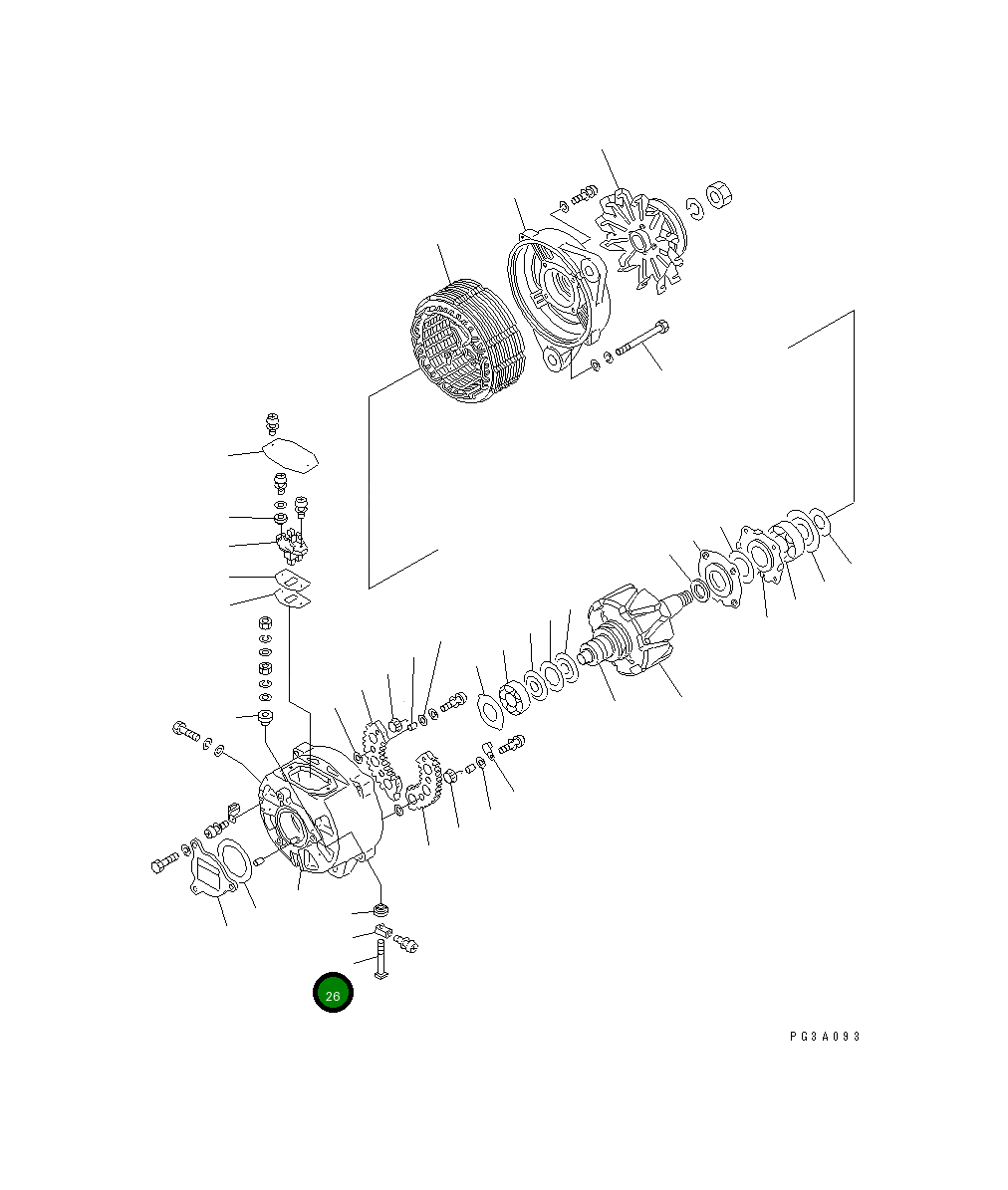 26

PG3A093