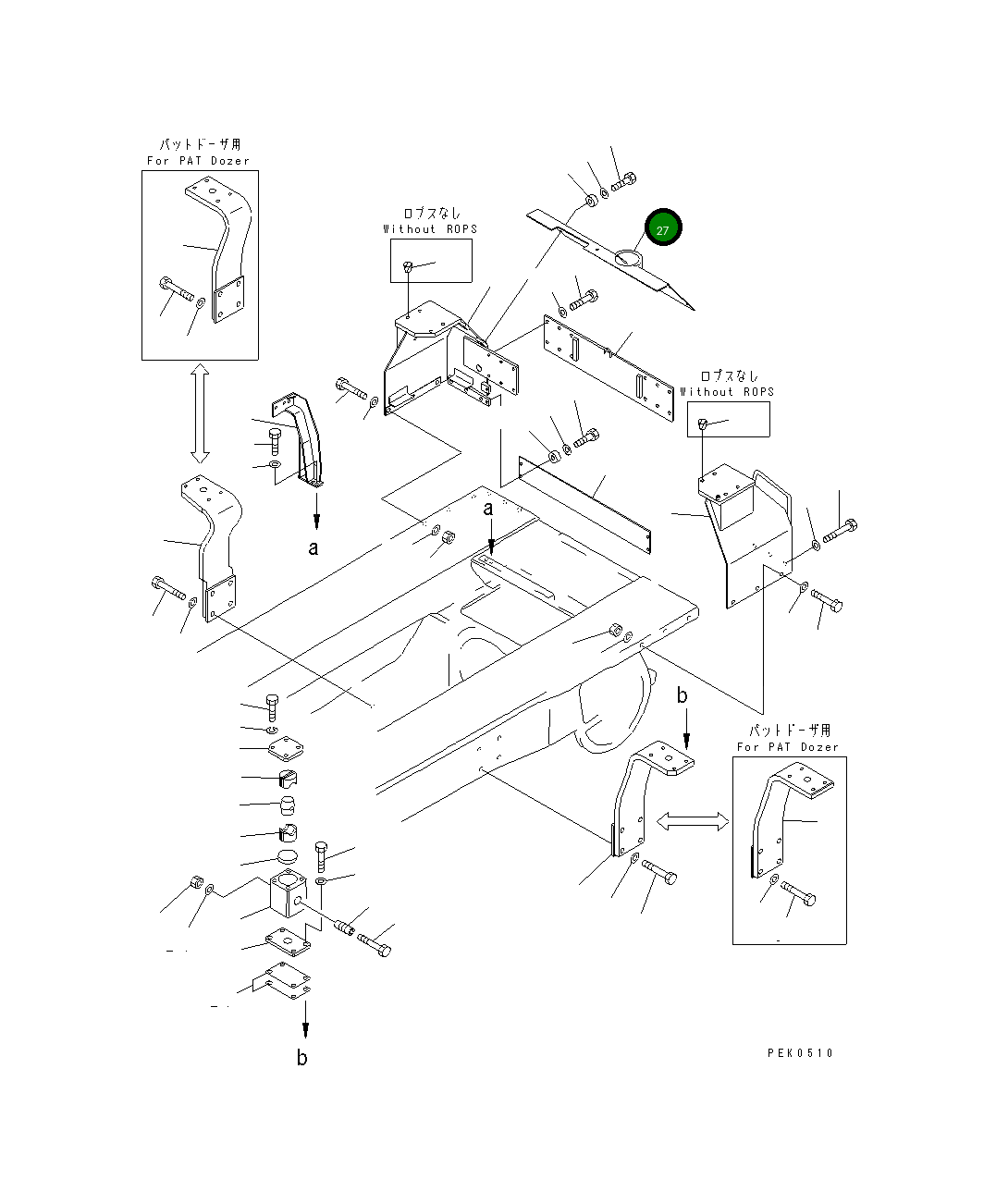 パットドーザ用
For PAT Dozer

ロプスなし
Without ROPS

27

ロプスなし
Without ROPS

a

a

b

パットドーザ用
For PAT Dozer

b

PEK0510