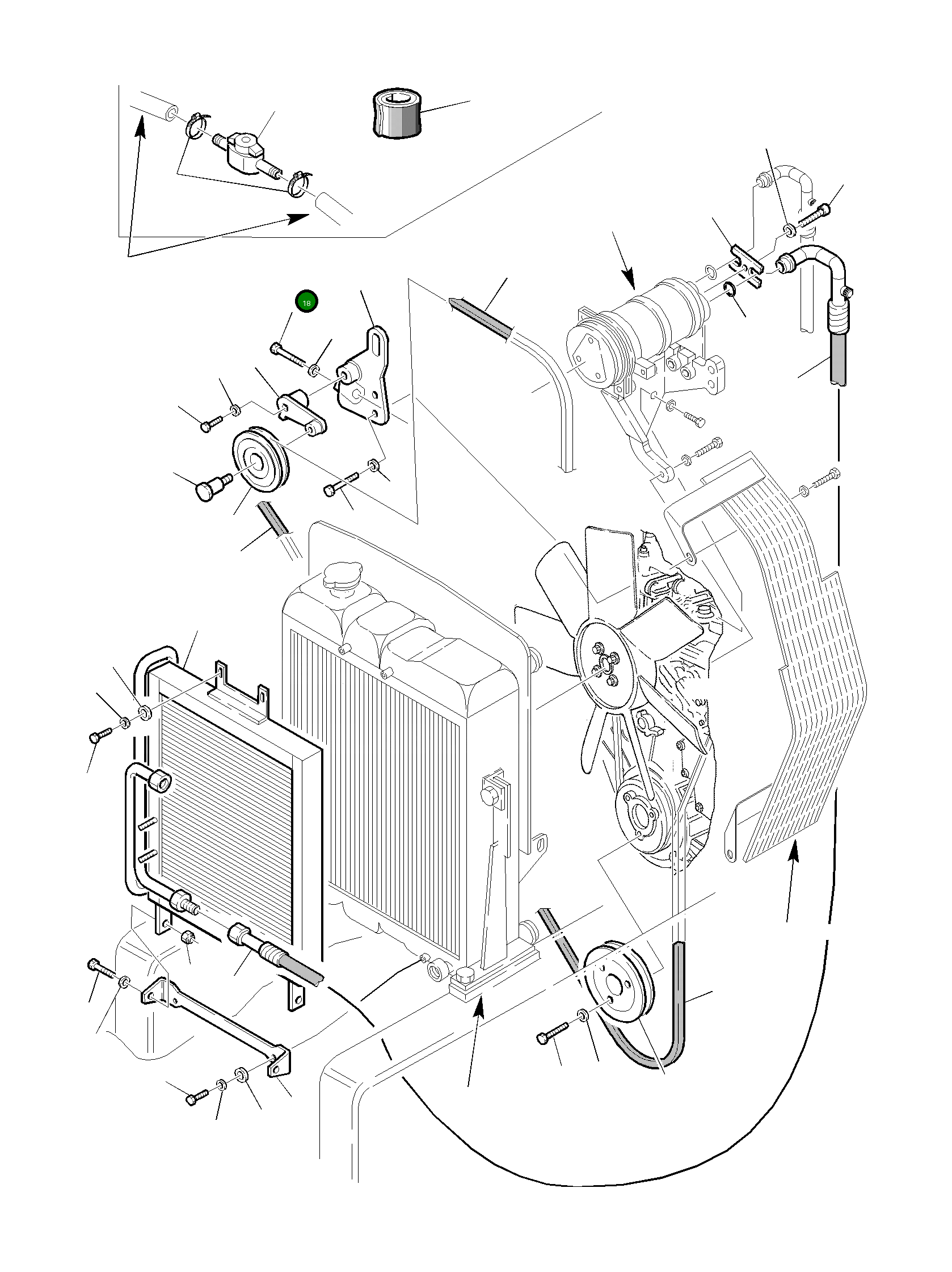 18