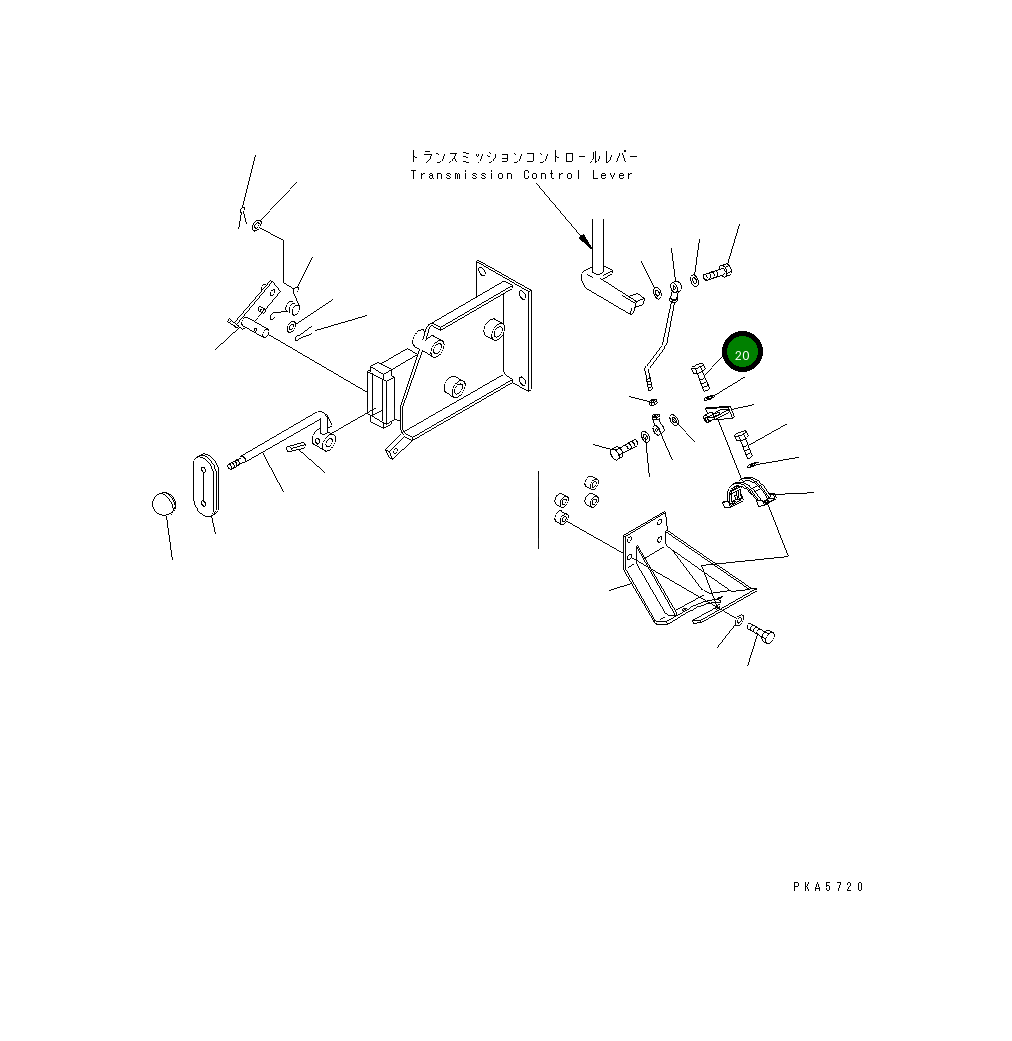 トランスミッションコントロールレバー
Transmission Control Lever

20

PKA5720