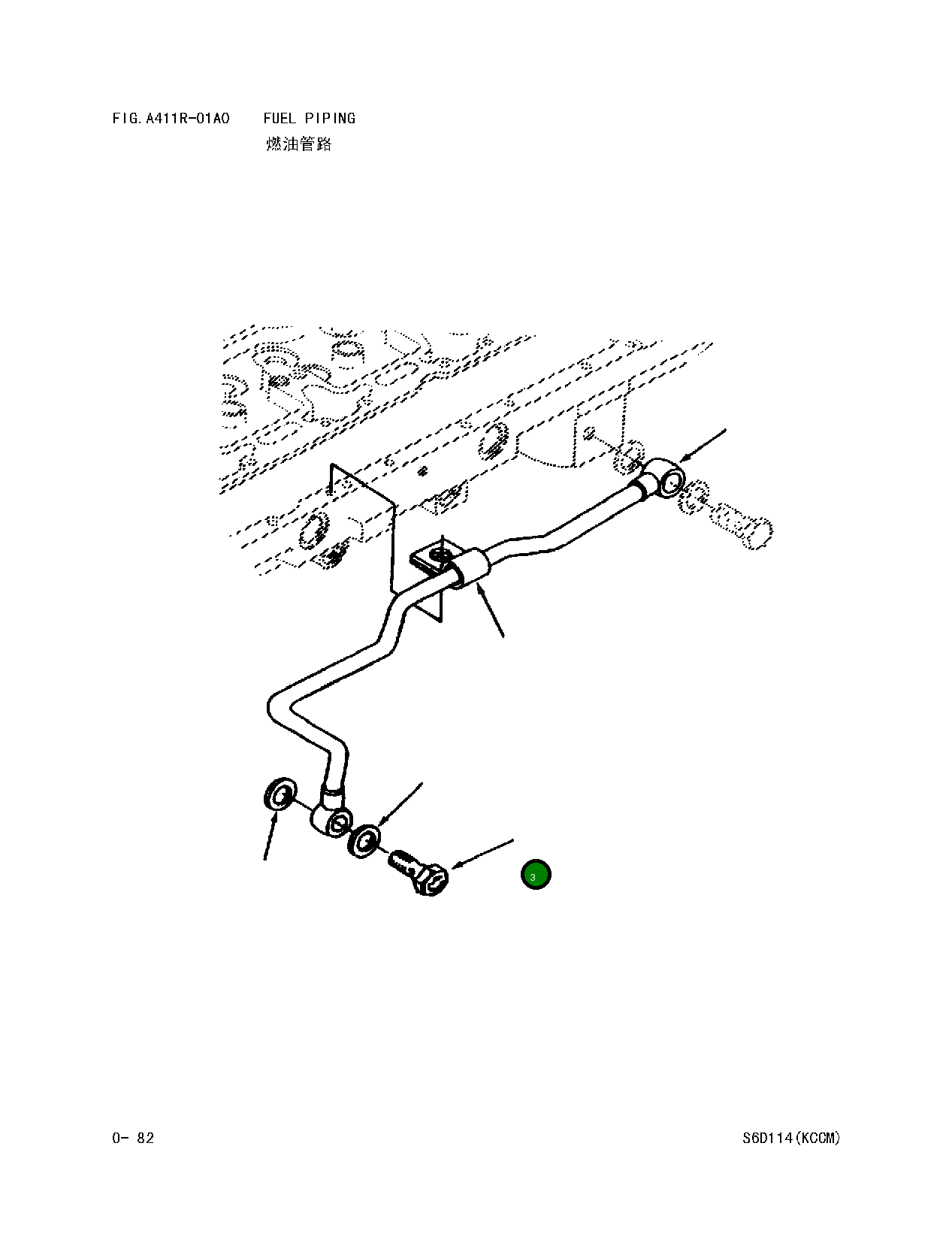 FIG.A411R-01A0 FUEL PIPING
燃油管路

3

0- 82

S6D114(KCCM)