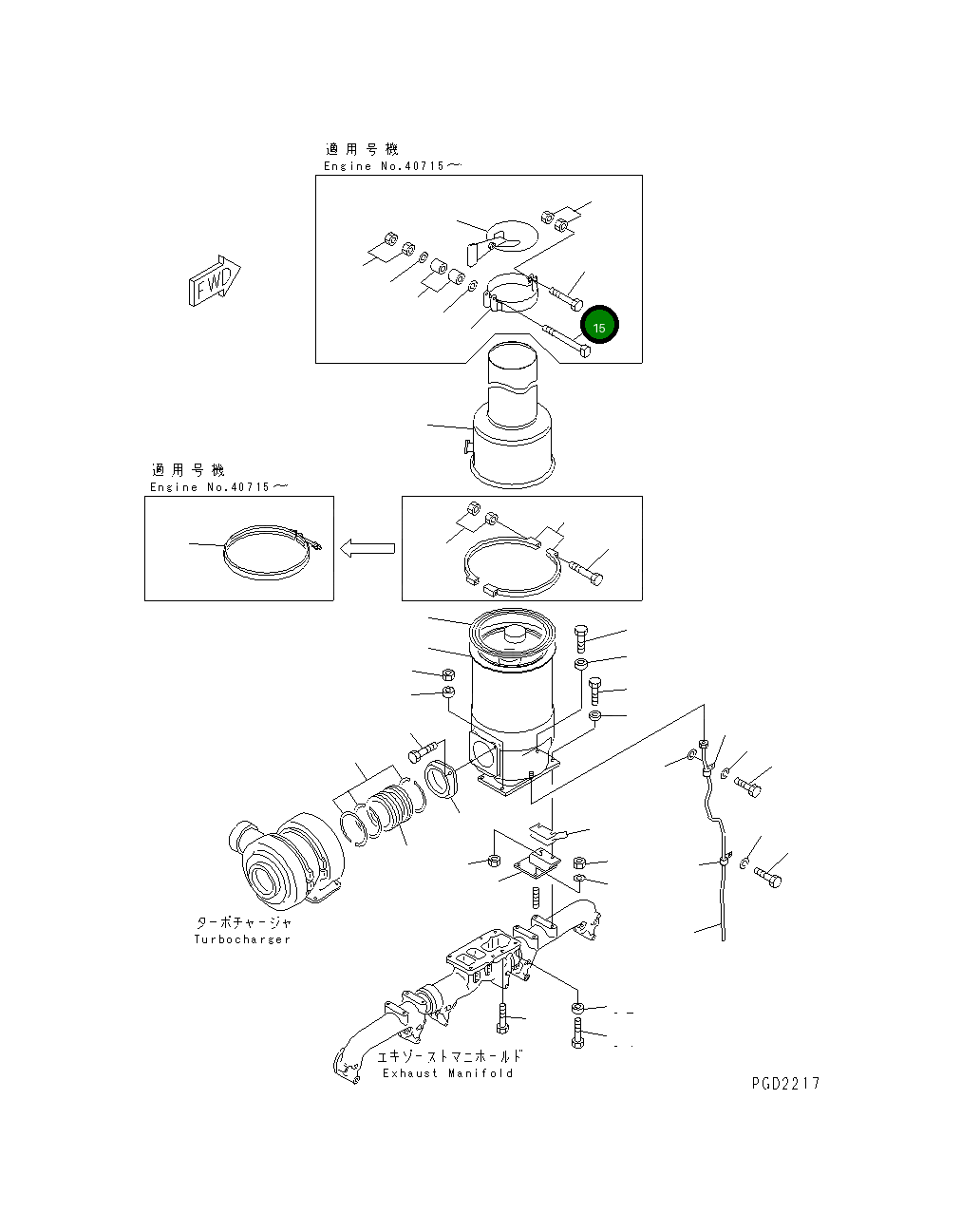 適用号機
Engine No.40715～

FWD

15

適用号機
Engine No.40715～

ターボチャージャ
Turbocharger

エキゾーストマニホールド
Exhaust Manifold

PGD2217