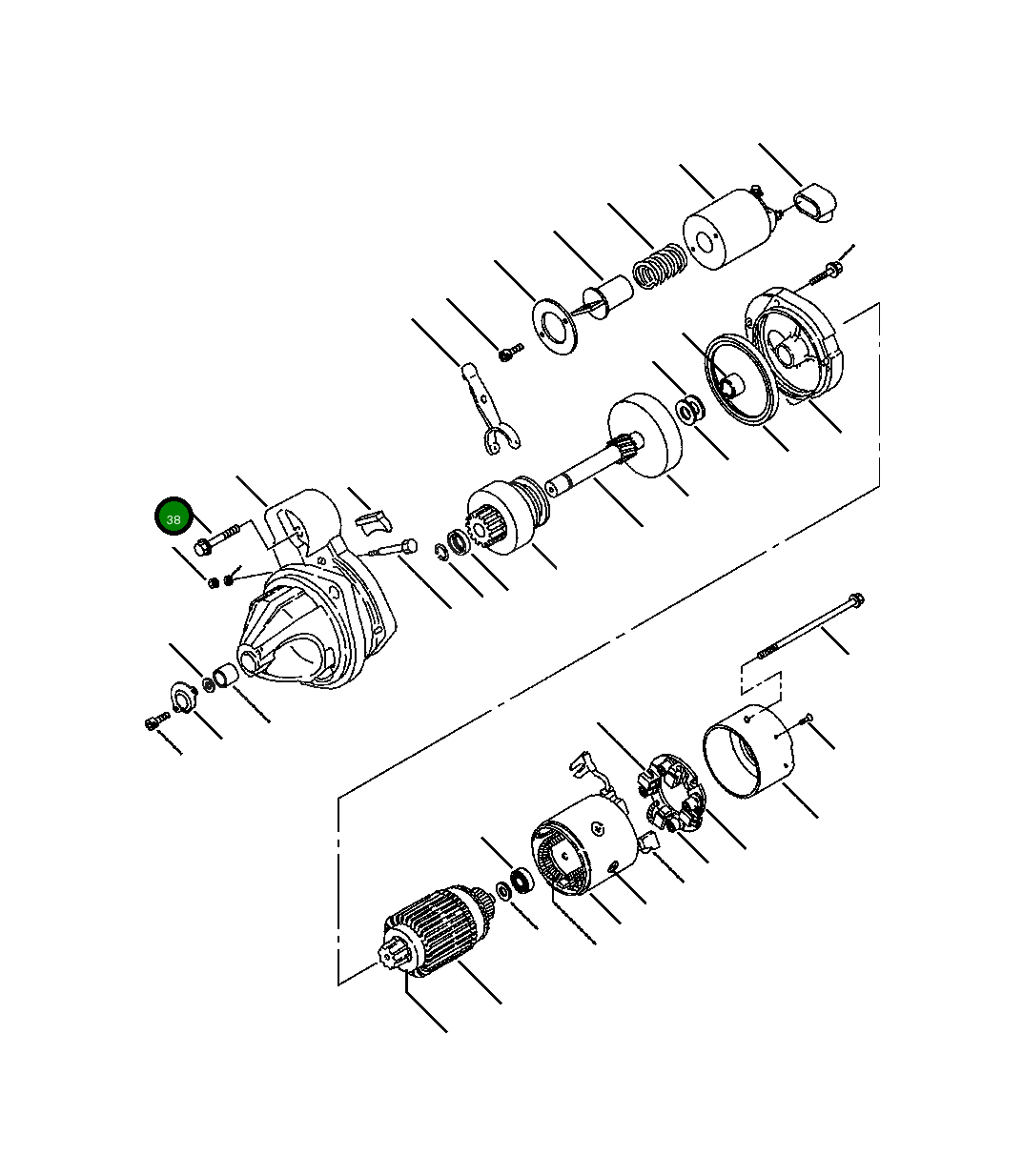 38