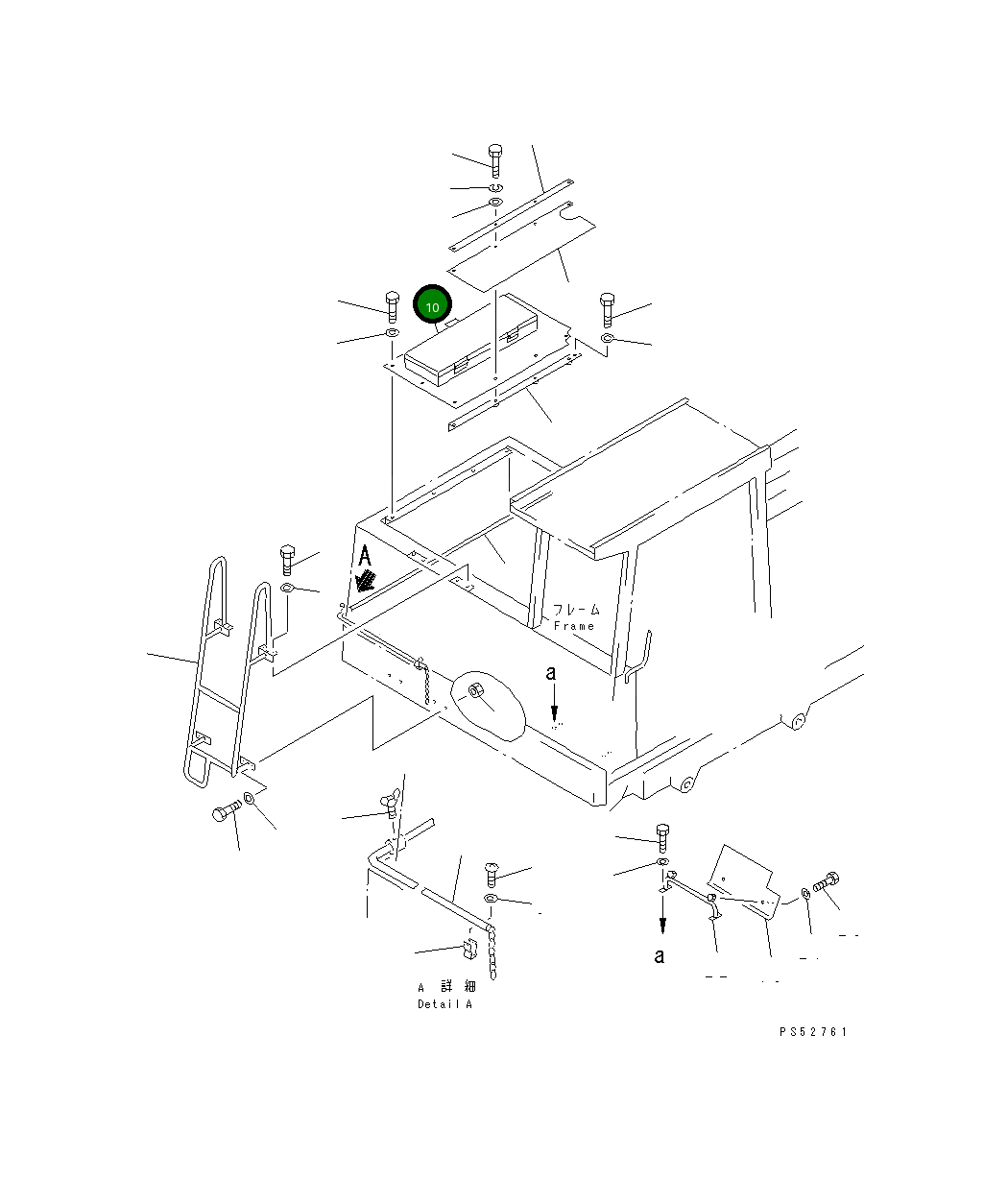 10

A

フレーム
Frame

a

a

A 詳細
Detail A

PS52761